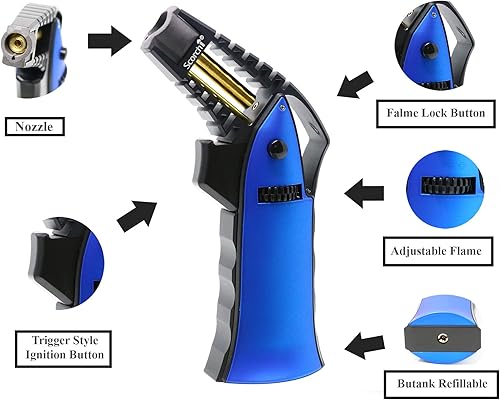 Nozzle

Scorch

Falme Lock Button

Adjustable Flame

Trigger Style Ignition Button

Butank Refillable