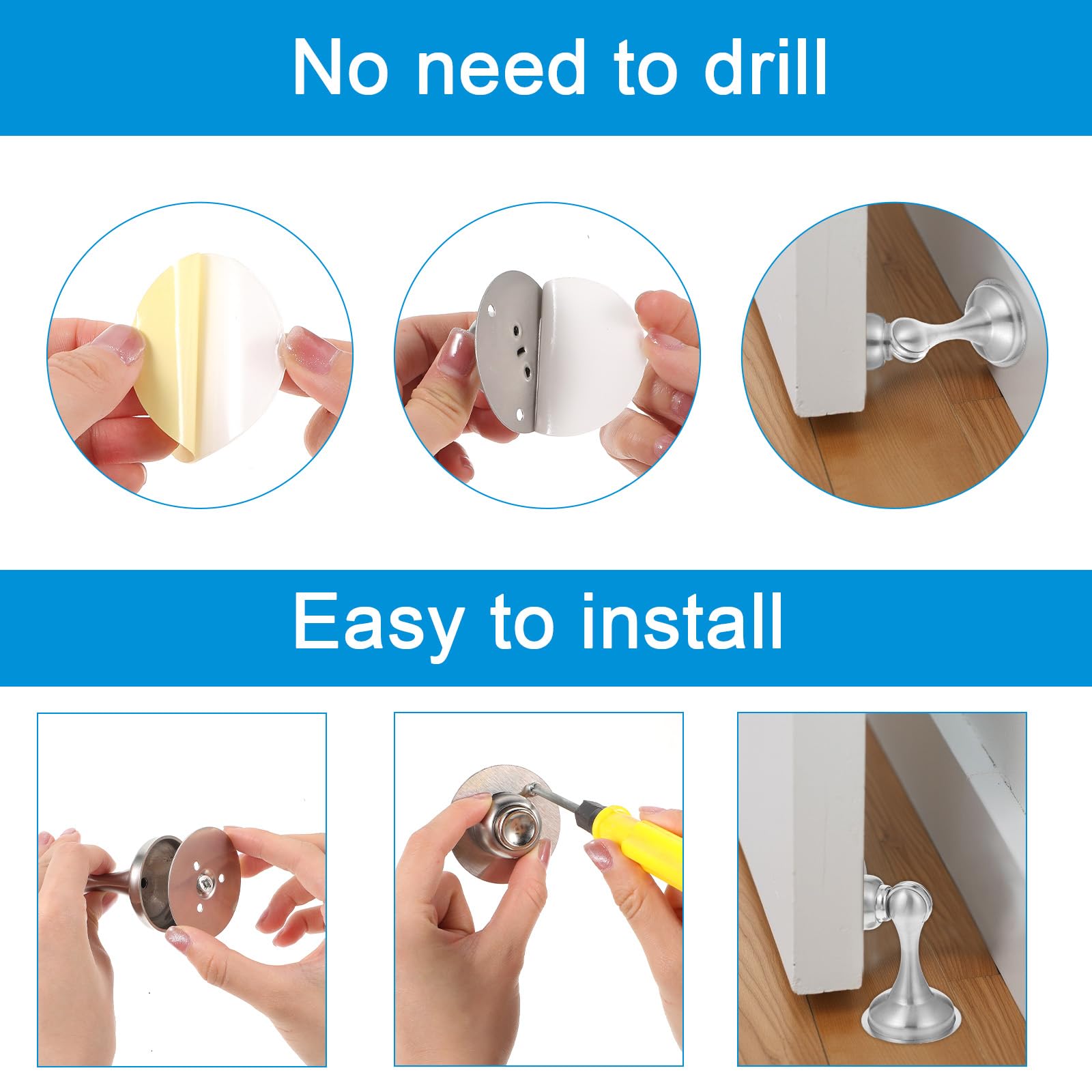 No need to drill

Easy to install