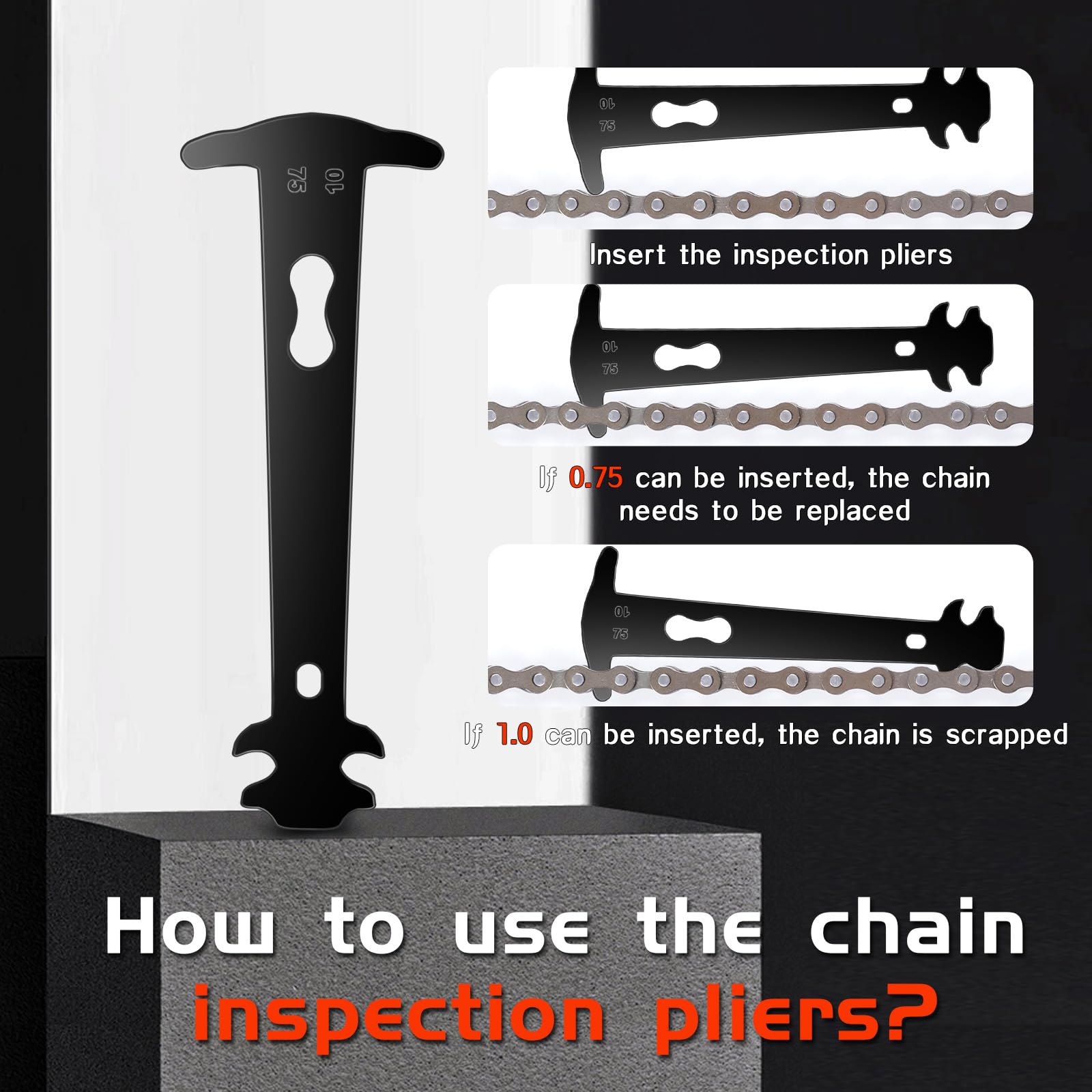 75 10

10
75

Insert the inspection pliers

10
75

If 0.75 can be inserted, the chain needs to be replaced

10
75

If 1.0 can be inserted, the chain is scrapped

How to use the chain inspection pliers?