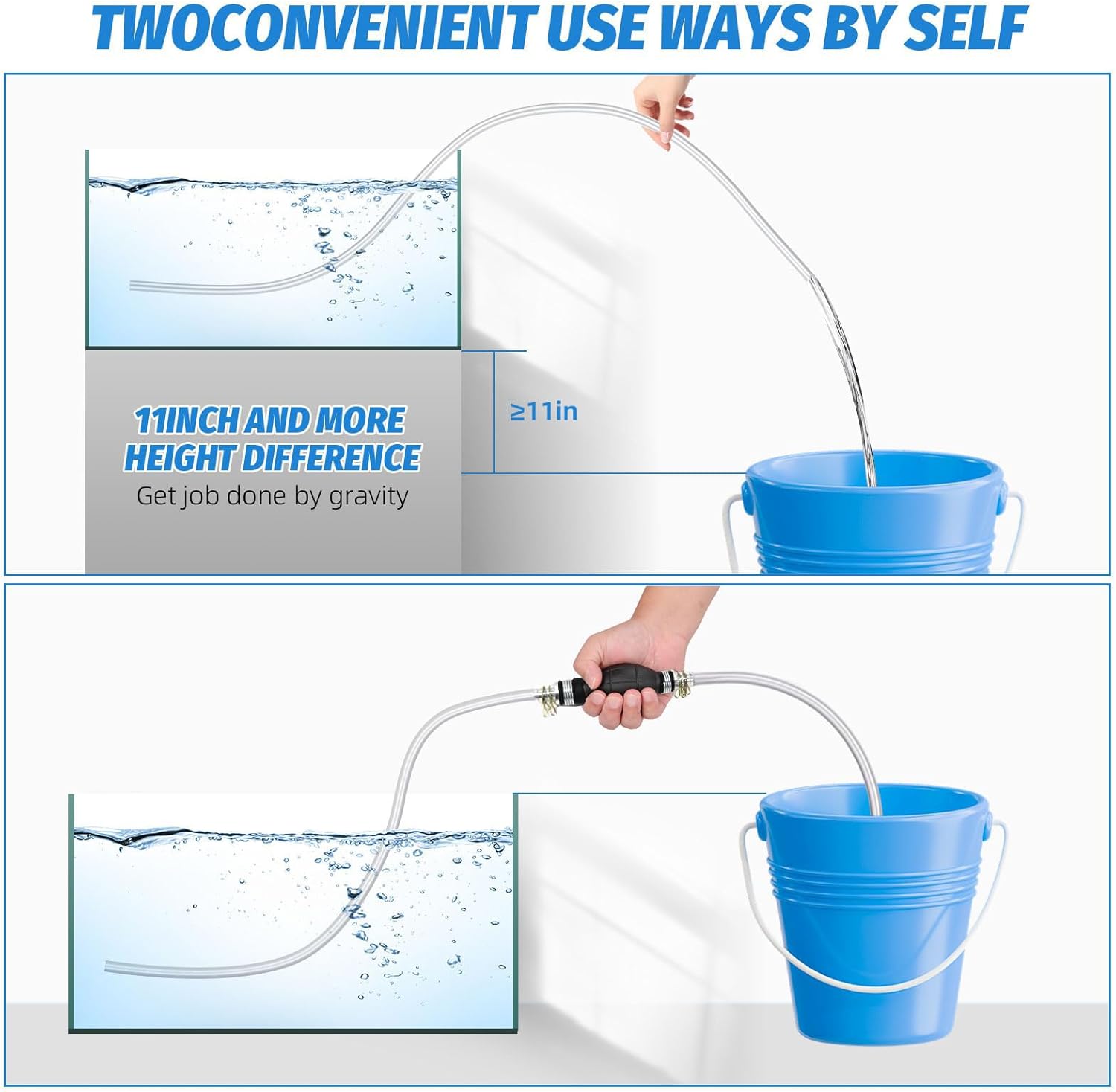 TWOCONVENIENT USE WAYS BY SELF

11INCH AND MORE HEIGHT DIFFERENCE
Get job done by gravity

≥11in