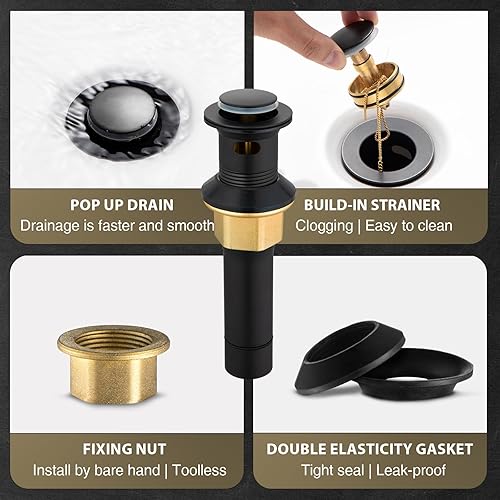 POP UP DRAIN
Drainage is faster and smooth

BUILD-IN STRAINER
Clogging | Easy to clean

FIXING NUT
Install by bare hand | Toolless

DOUBLE ELASTICITY GASKET
Tight seal | Leak-proof