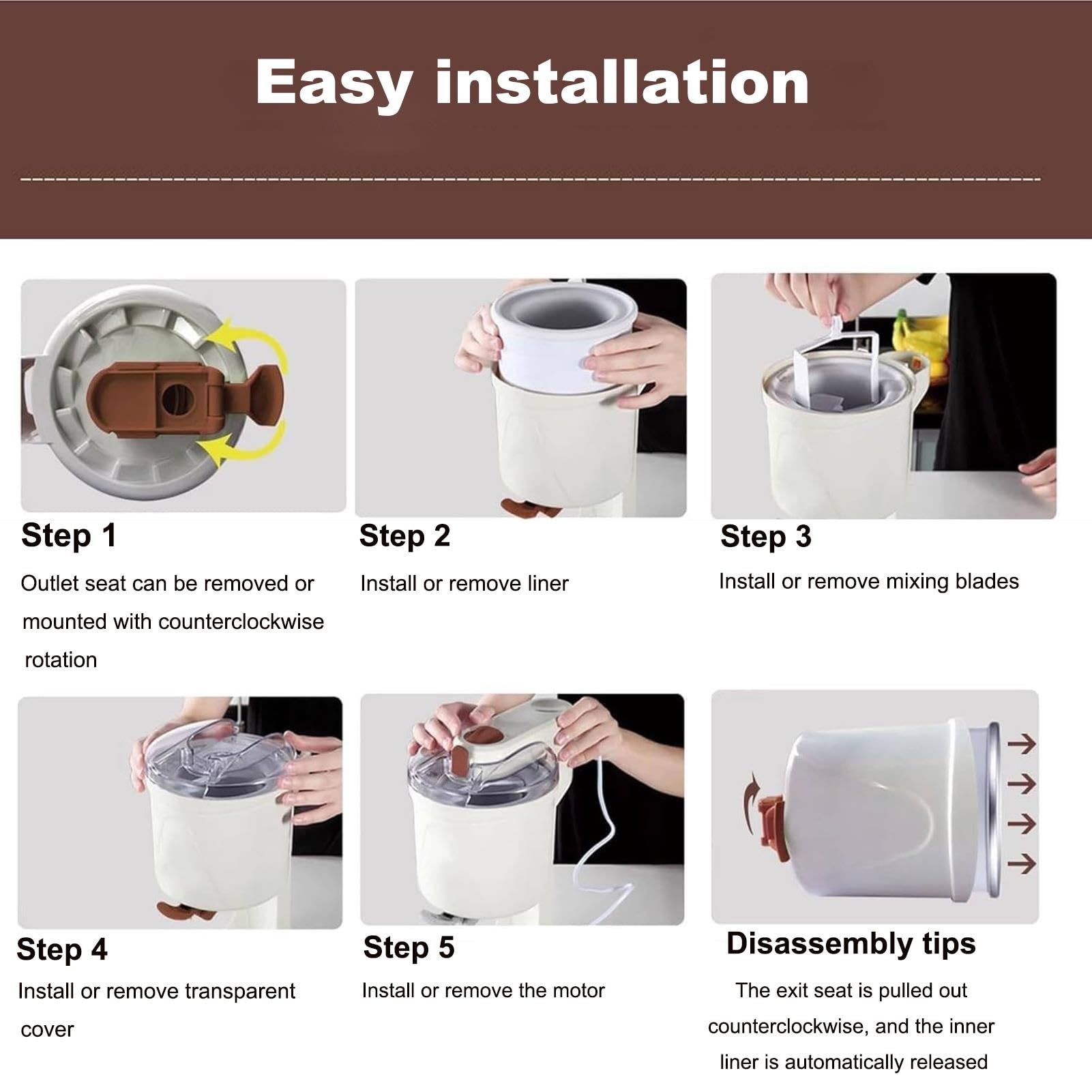 Easy installation

Step 1

Outlet seat can be removed or mounted with counterclockwise rotation

Step 2

Install or remove liner

Step 3

Install or remove mixing blades

Step 4

Install or remove transparent cover

Step 5

Install or remove the motor

Disassembly tips

The exit seat is pulled out counterclockwise, and the inner liner is automatically released