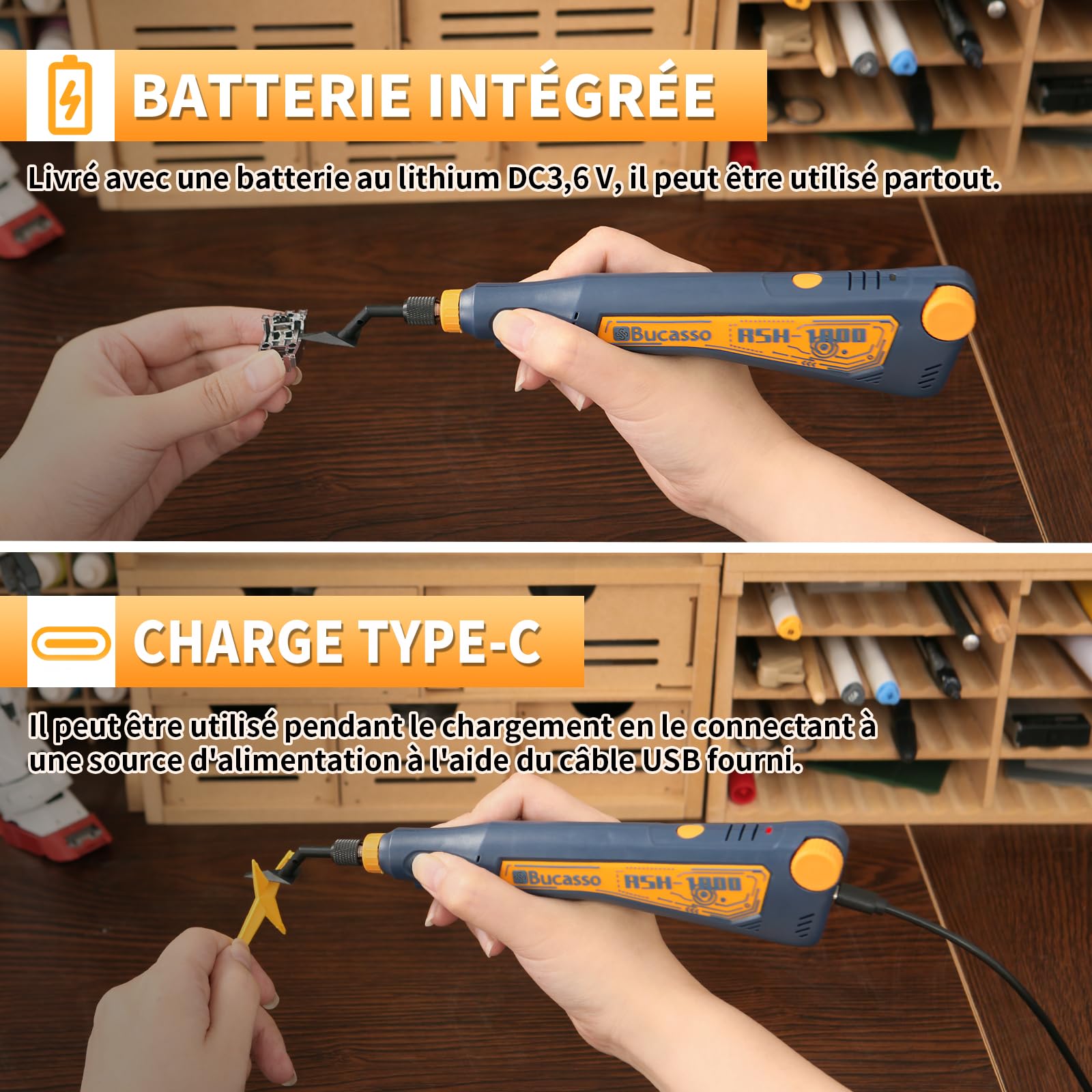 BATTERIE INTÉGRÉE

Livré avec une batterie au lithium DC3,6 V, il peut être utilisé partout.

Bucasso RSH-1800

CHARGE TYPE-C

Il peut être utilisé pendant le chargement en le connectant à une source d'alimentation à l'aide du câble USB fourni.

Bucasso RSH-1800