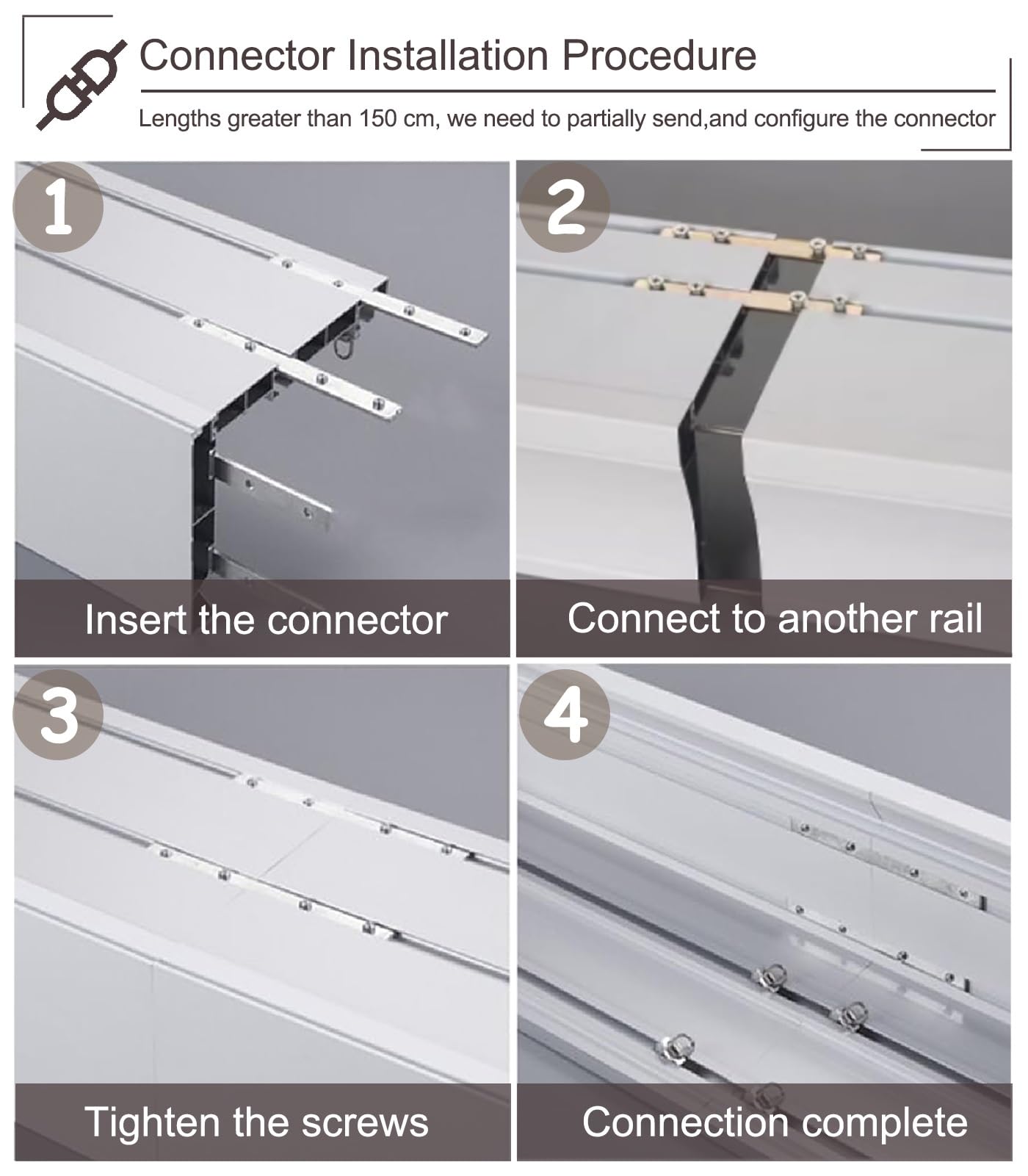 Connector Installation Procedure

Lengths greater than 150 cm, we need to partially send,and configure the connector

1

Insert the connector

2

Connect to another rail

3

Tighten the screws

4

Connection complete