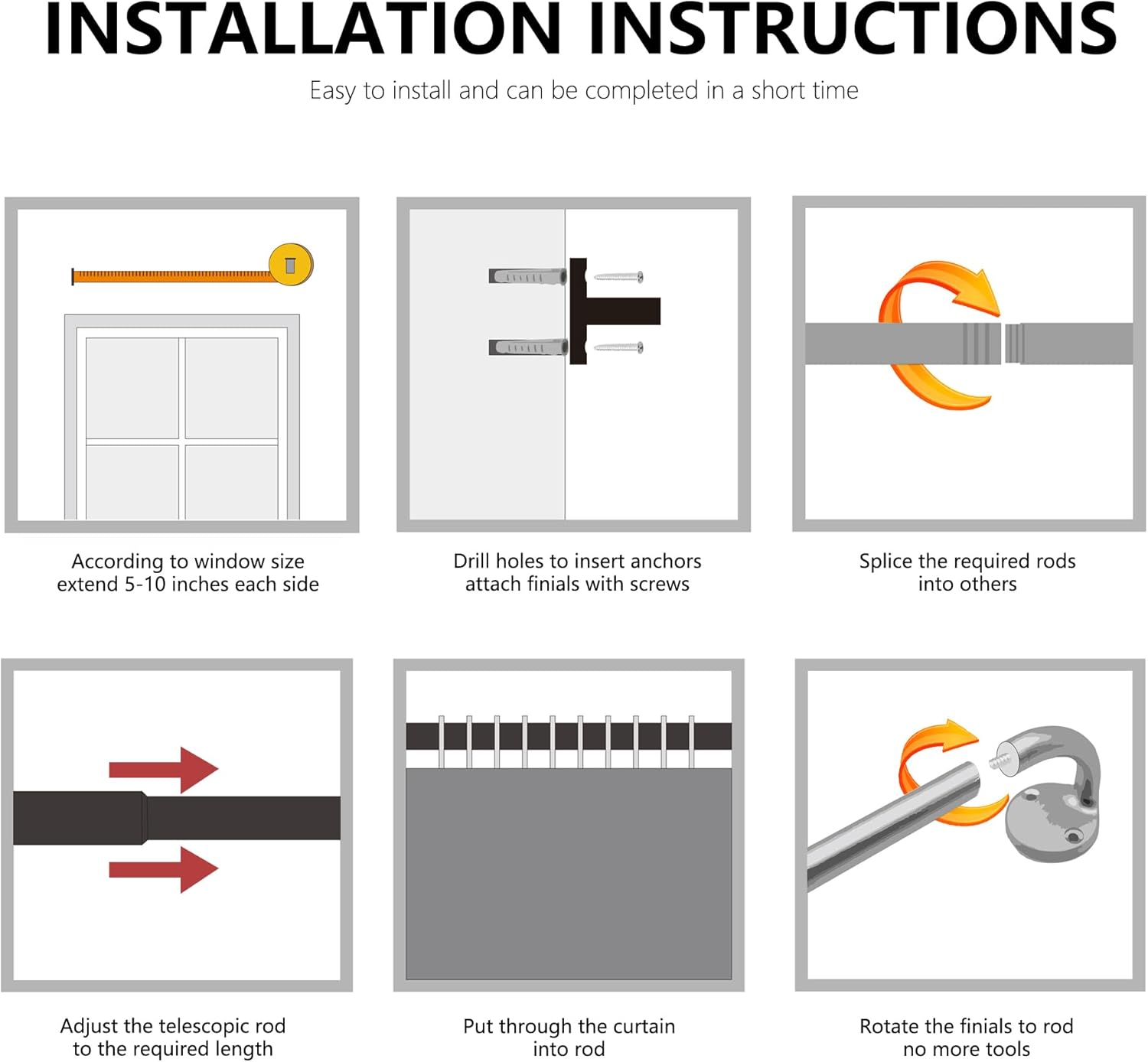 INSTALLATION INSTRUCTIONS

Easy to install and can be completed in a short time

According to window size extend 5-10 inches each side

Drill holes to insert anchors attach finials with screws

Splice the required rods into others

Adjust the telescopic rod to the required length

Put through the curtain into rod

Rotate the finials to rod no more tools