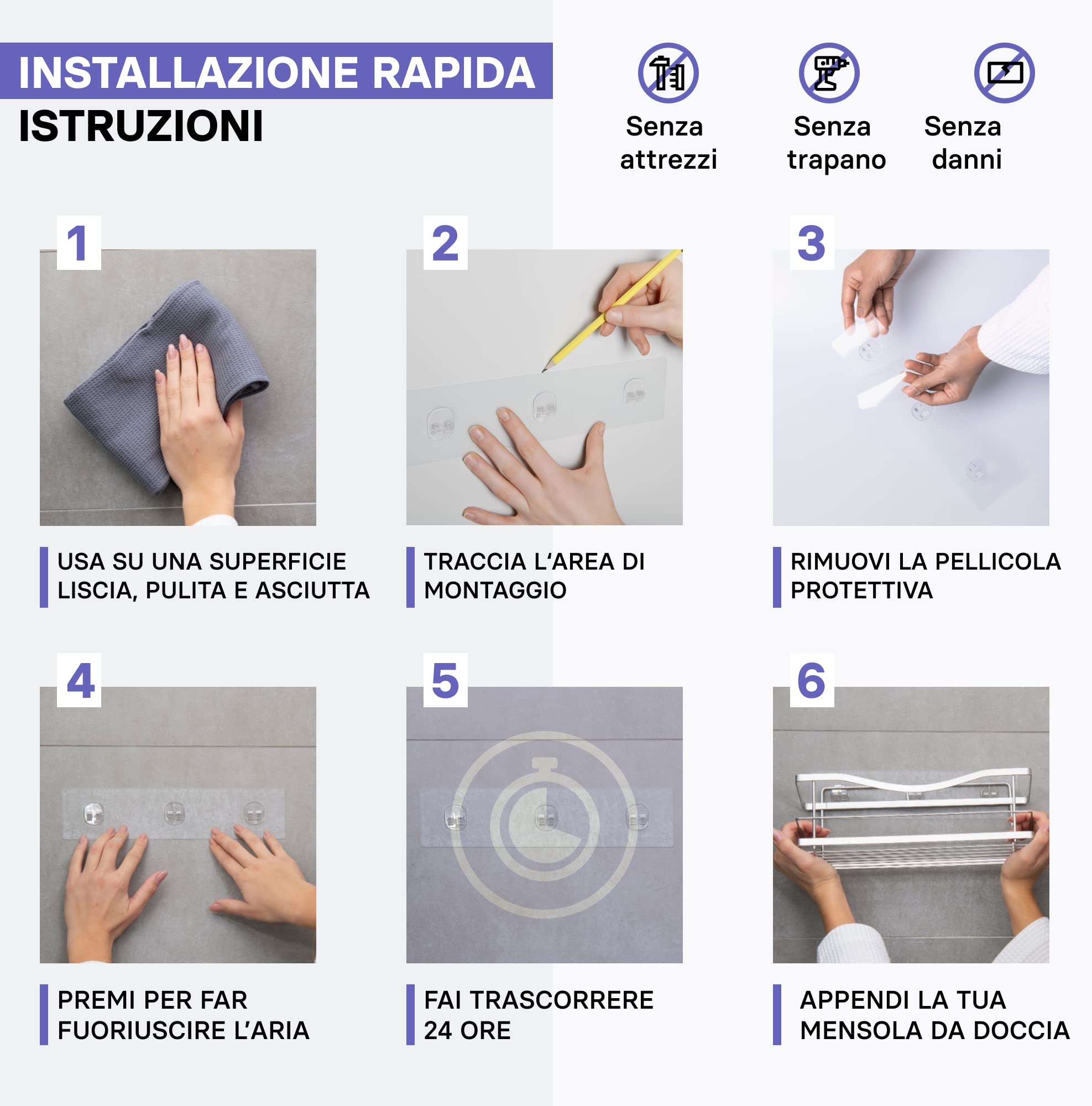 INSTALLAZIONE RAPIDA
ISTRUZIONI

Senza attrezzi

Senza trapano

Senza danni

1

USA SU UNA SUPERFICIE LISCIA, PULITA E ASCIUTTA

2

TRACCIA L'AREA DI MONTAGGIO

3

RIMUOVI LA PELLICOLA PROTETTIVA

4

PREMI PER FAR FUORIUSCIRE L'ARIA

5

FAI TRASCORRERE 24 ORE

6

APPENDI LA TUA MENSOLA DA DOCCIA