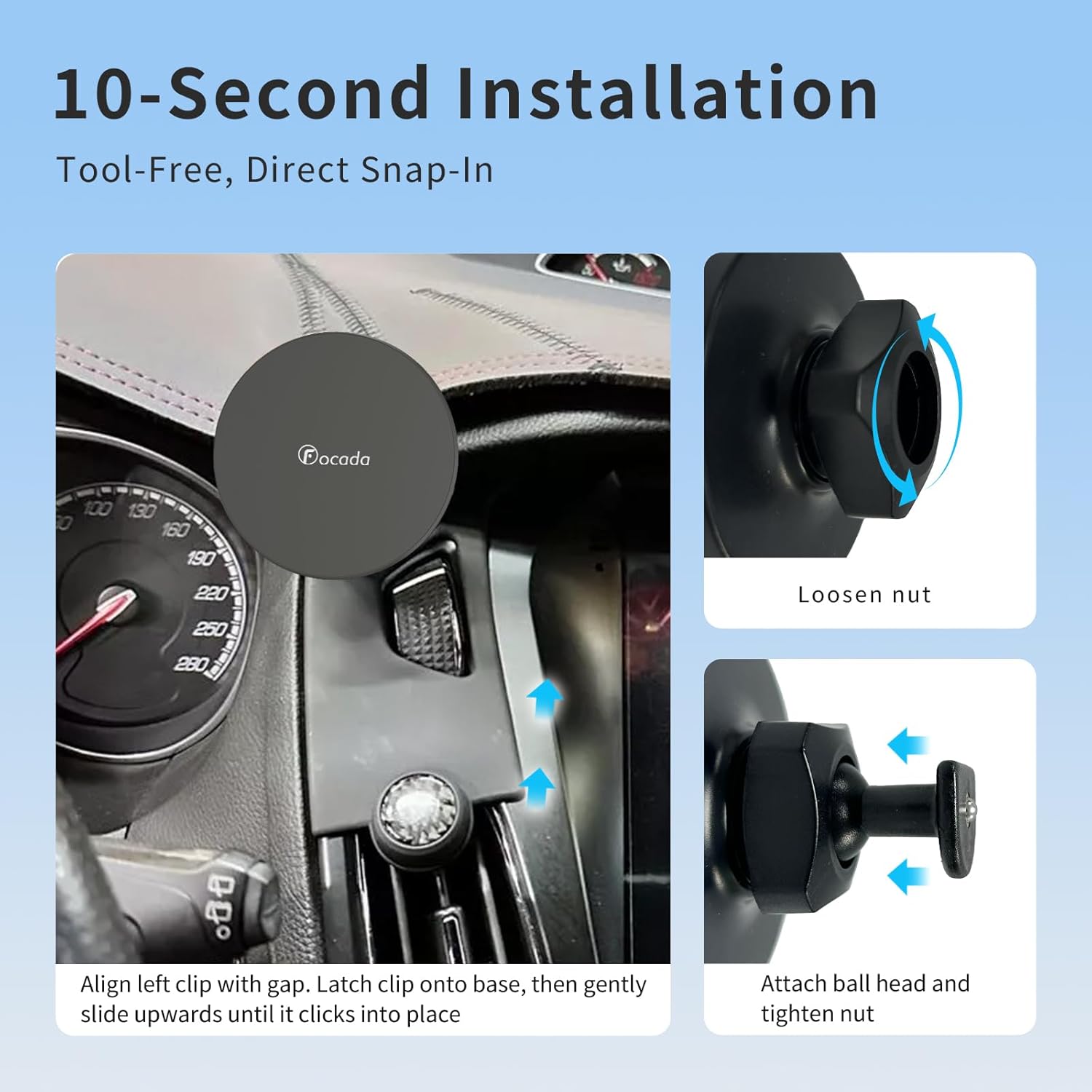 10-Second Installation

Tool-Free, Direct Snap-In

Focada

100 130 160 190 220 250 280

Align left clip with gap. Latch clip onto base, then gently slide upwards until it clicks into place

Loosen nut

Attach ball head and tighten nut