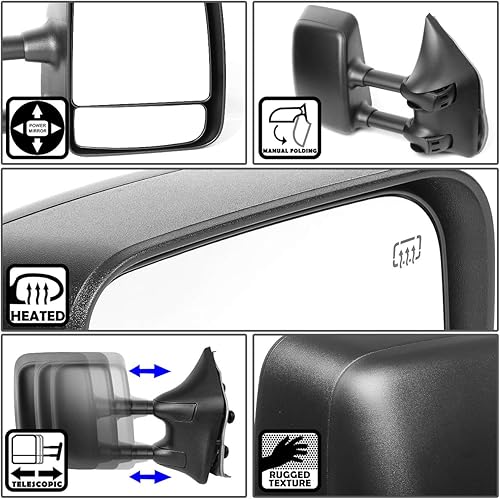 POWER MIRROR

MANUAL FOLDING

HEATED

TELESCOPIC

RUGGED TEXTURE