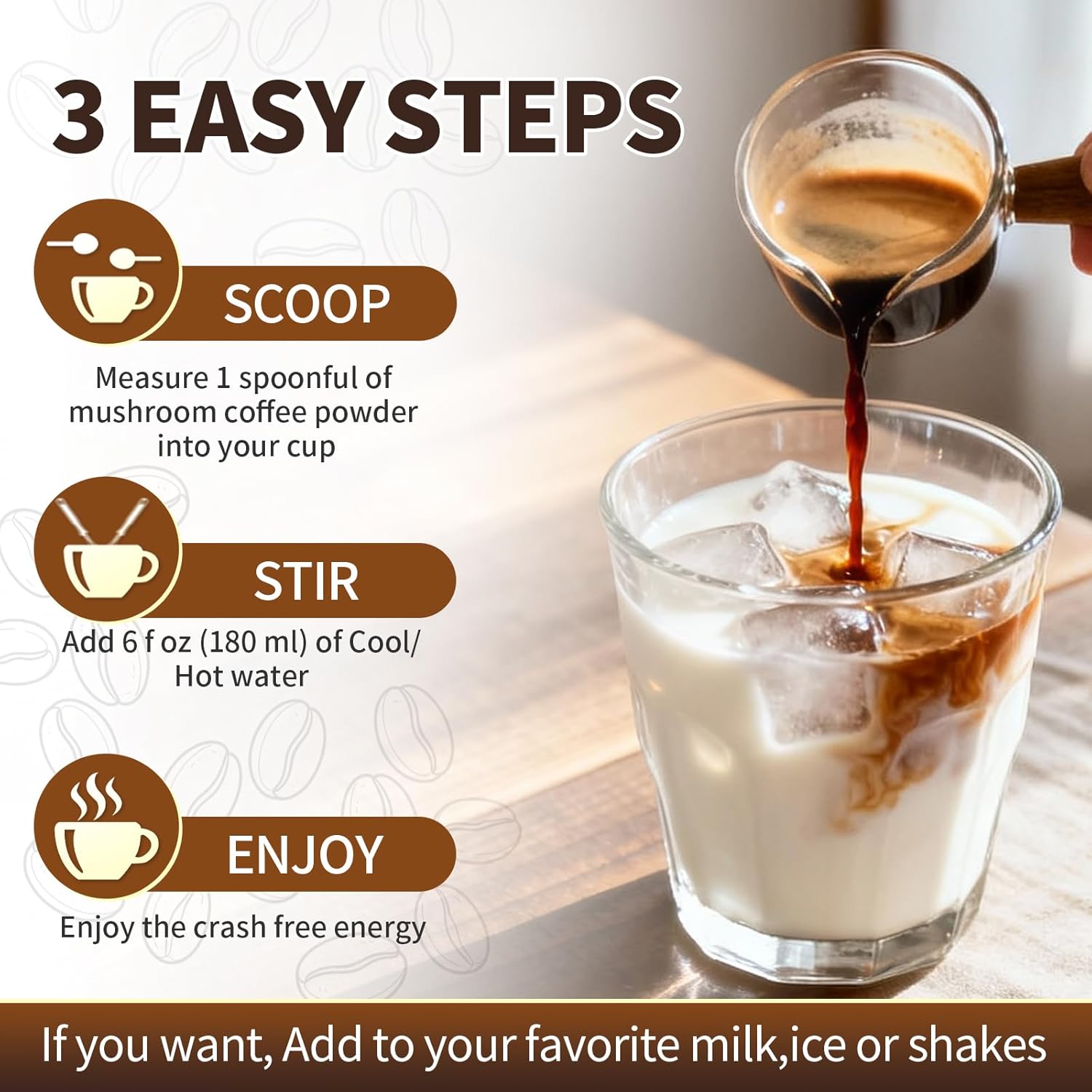 3 EASY STEPS

SCOOP

Measure 1 spoonful of mushroom coffee powder into your cup

STIR

Add 6 f oz (180 ml) of Cool/ Hot water

ENJOY

Enjoy the crash free energy

If you want, Add to your favorite milk,ice or shakes