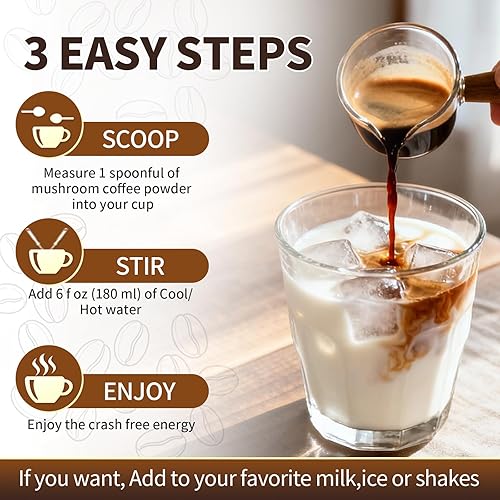 3 EASY STEPS

SCOOP

Measure 1 spoonful of mushroom coffee powder into your cup

STIR

Add 6 f oz (180 ml) of Cool/ Hot water

ENJOY

Enjoy the crash free energy

If you want, Add to your favorite milk,ice or shakes