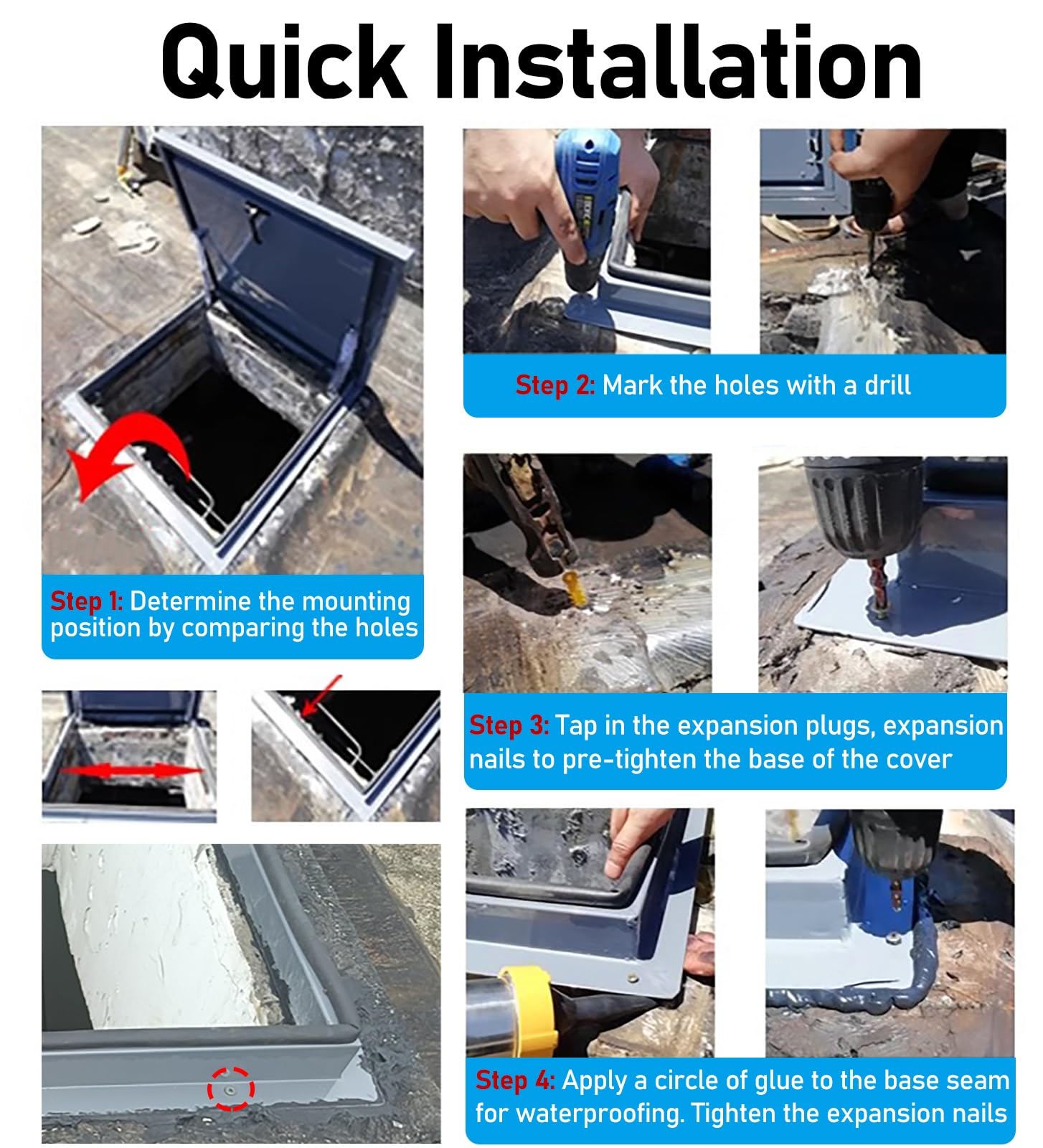 Quick Installation

Step 1: Determine the mounting position by comparing the holes

Step 2: Mark the holes with a drill

Step 3: Tap in the expansion plugs, expansion nails to pre-tighten the base of the cover

Step 4: Apply a circle of glue to the base seam for waterproofing. Tighten the expansion nails