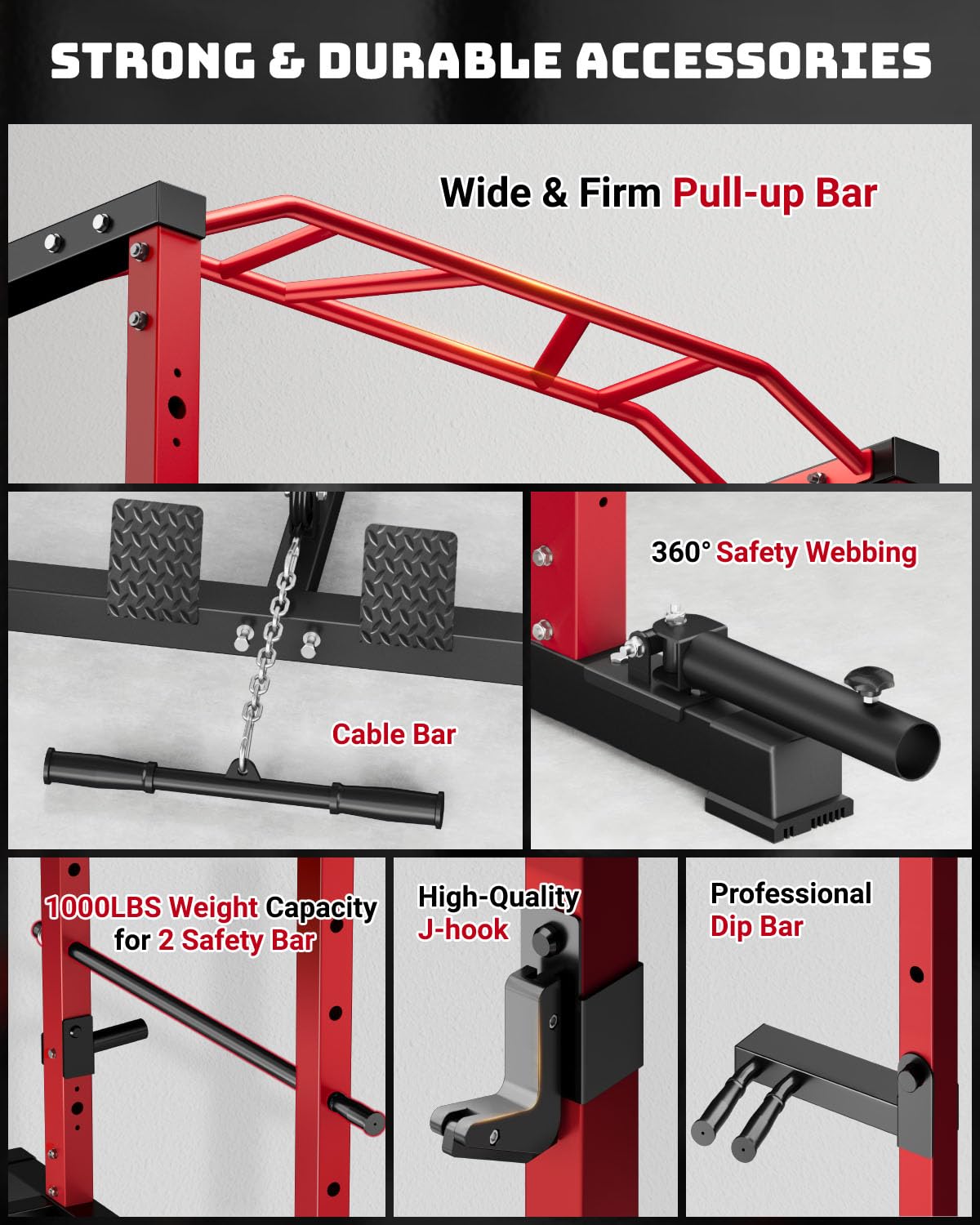 STRONG & DURABLE ACCESSORIES

Wide & Firm Pull-up Bar

Cable Bar

360° Safety Webbing

1000LBS Weight Capacity for 2 Safety Bar

High-Quality J-hook

Professional Dip Bar