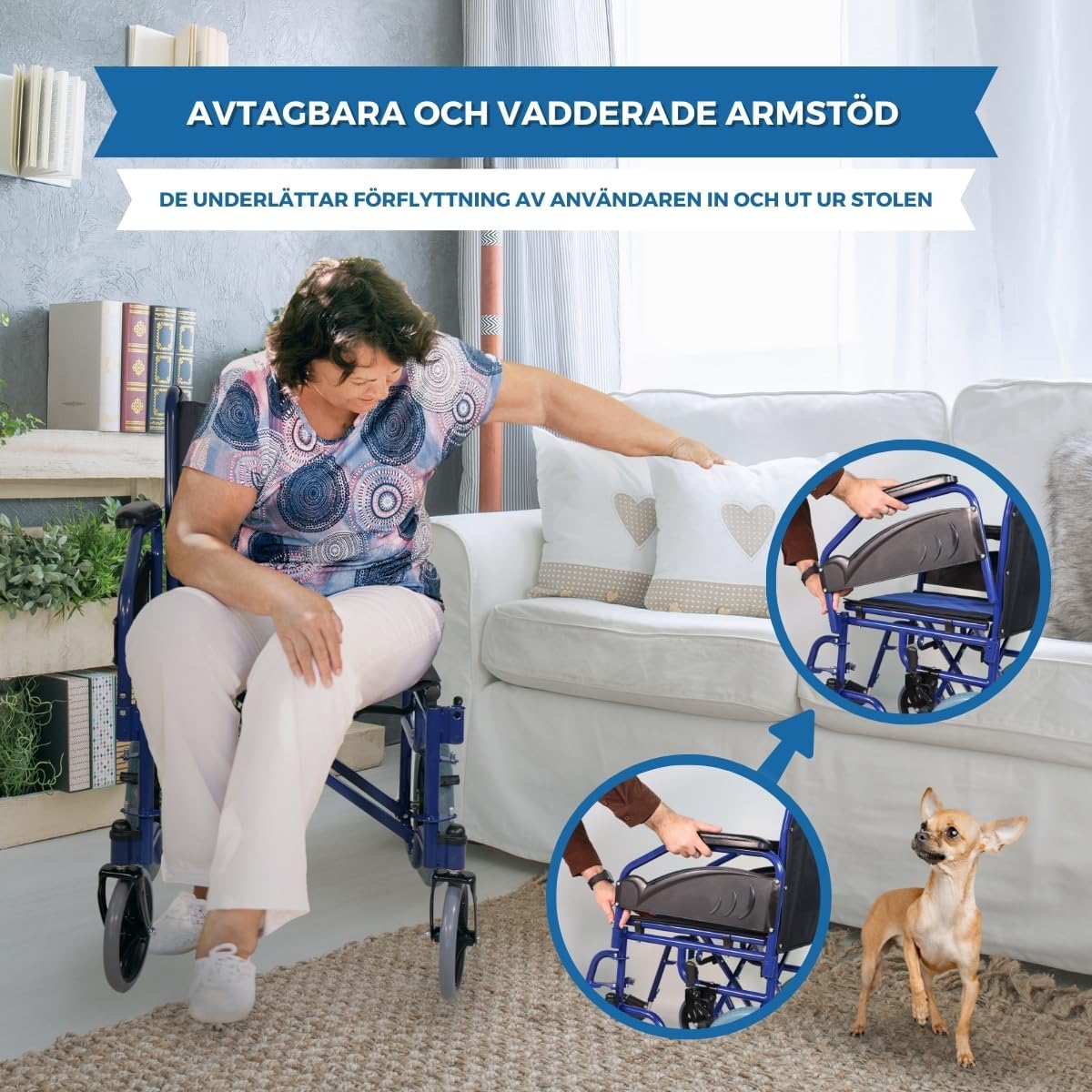 AVTAGBARA OCH VADDERADE ARMSTÖD

DE UNDERLÄTTAR FÖRFLYTTNING AV ANVÄNDAREN IN OCH UT UR STOLEN