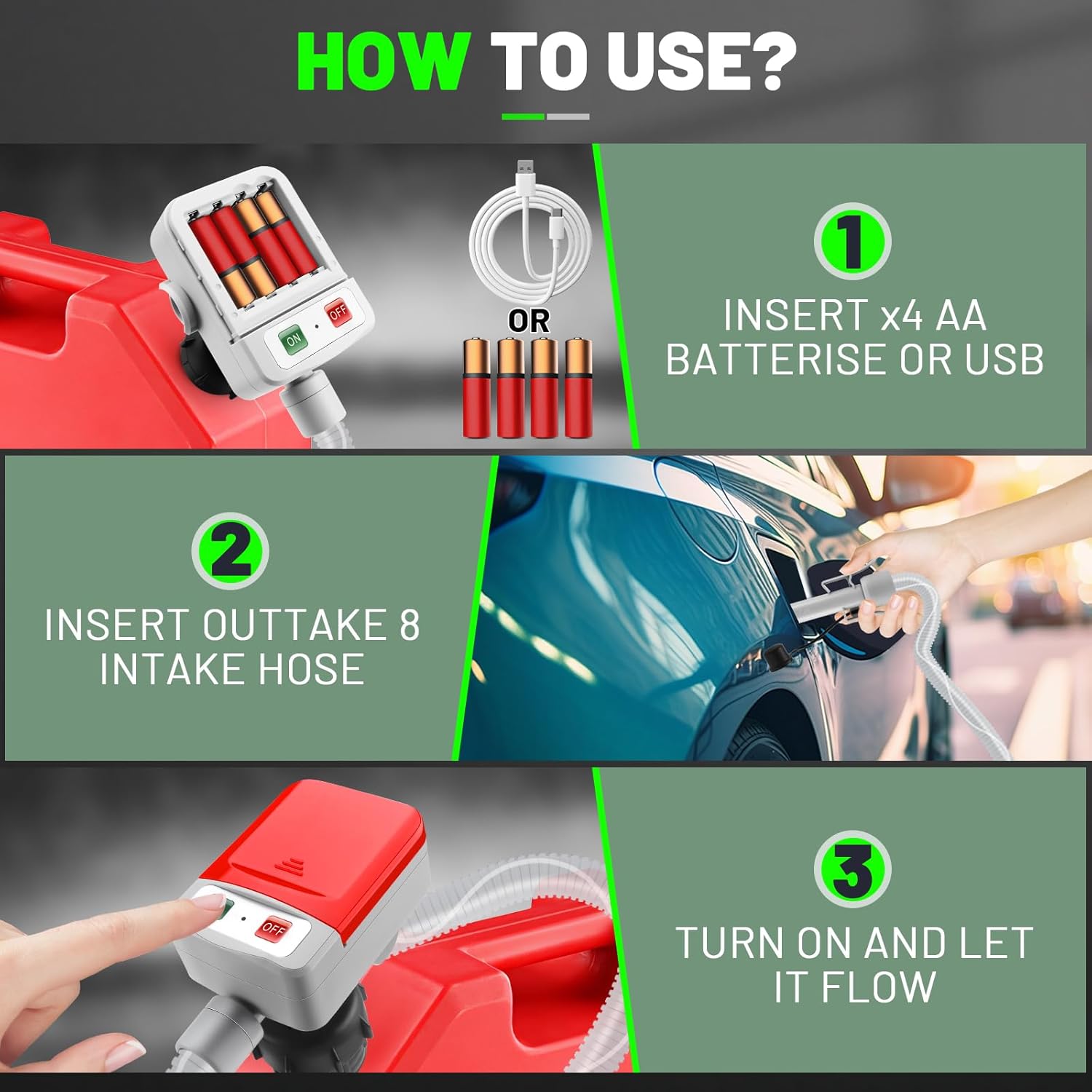 HOW TO USE?

ON OFF

OR

1

INSERT x4 AA BATTERISE OR USB

2

INSERT OUTTAKE 8 INTAKE HOSE

OFF

3

TURN ON AND LET IT FLOW