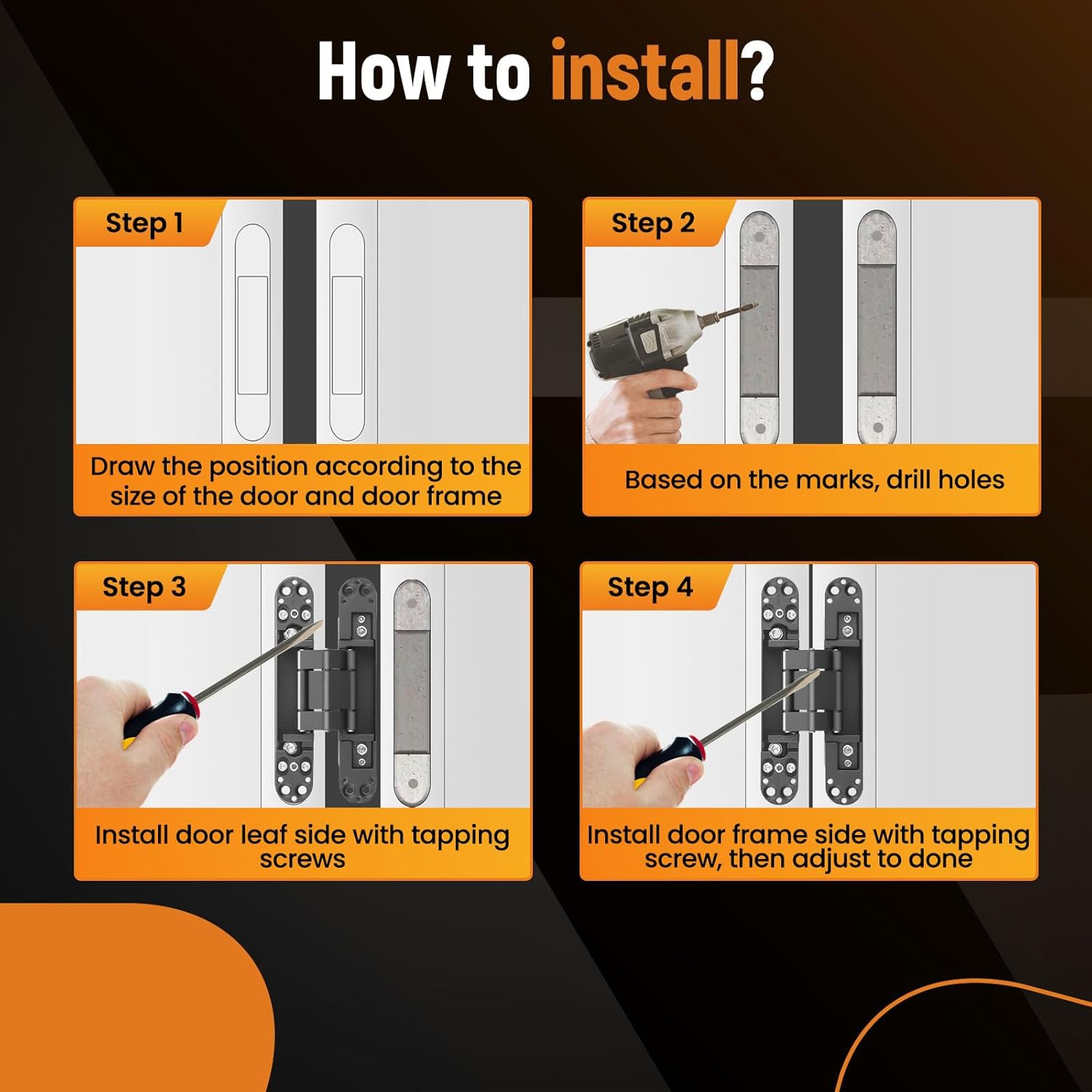 How to install?

Step 1

Draw the position according to the size of the door and door frame

Step 2

Based on the marks, drill holes

Step 3

Install door leaf side with tapping screws

Step 4

Install door frame side with tapping screw, then adjust to done