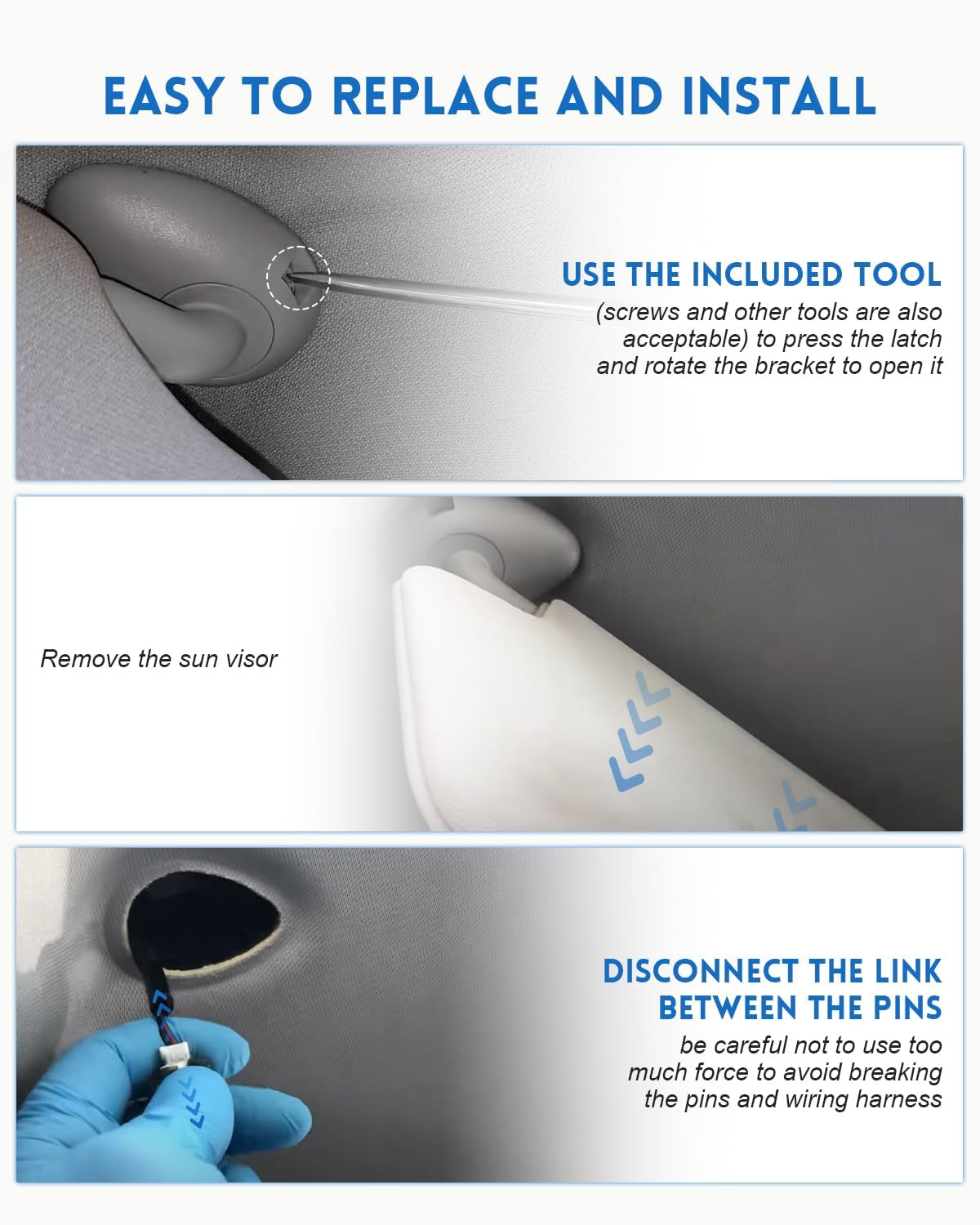 EASY TO REPLACE AND INSTALL

USE THE INCLUDED TOOL

(screws and other tools are also acceptable) to press the latch and rotate the bracket to open it

Remove the sun visor

DISCONNECT THE LINK BETWEEN THE PINS

be careful not to use too much force to avoid breaking the pins and wiring harness