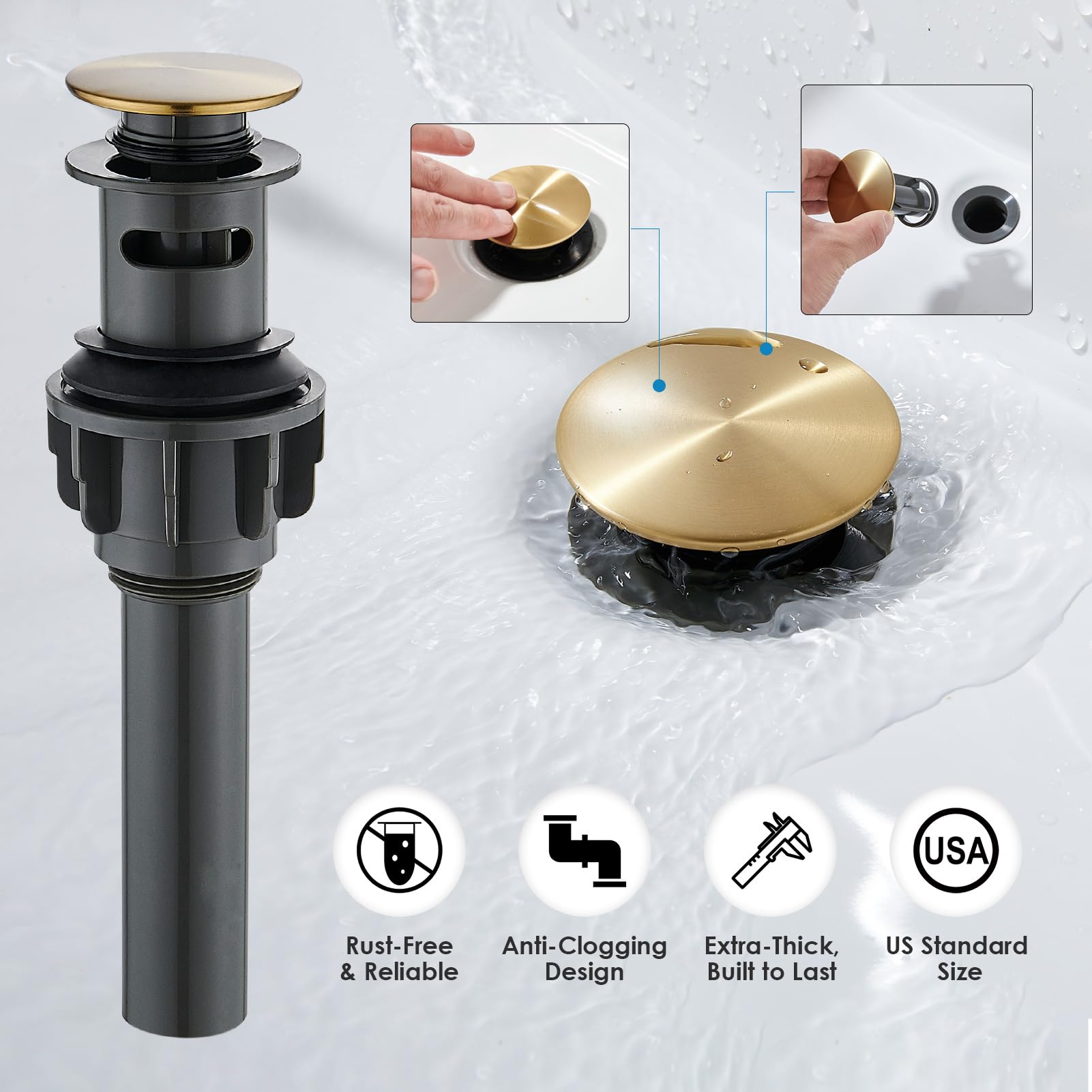 USA

Rust-Free & Reliable

Anti-Clogging Design

Extra-Thick, Built to Last

US Standard Size