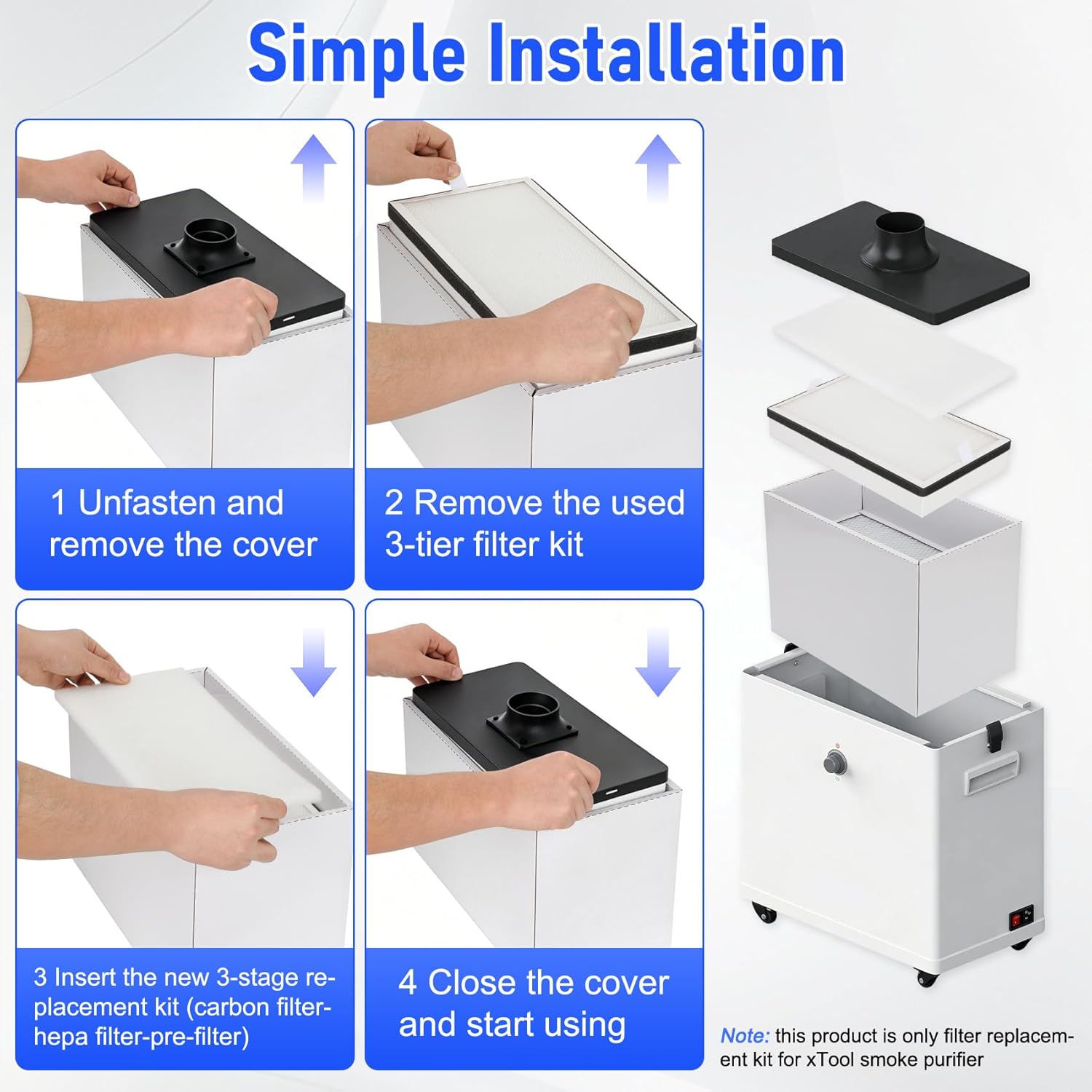 Simple Installation

1 Unfasten and remove the cover

2 Remove the used 3-tier filter kit

3 Insert the new 3-stage replacement kit (carbon filter-hepa filter-pre-filter)

4 Close the cover and start using

Note: this product is only filter replacement kit for xTool smoke purifier