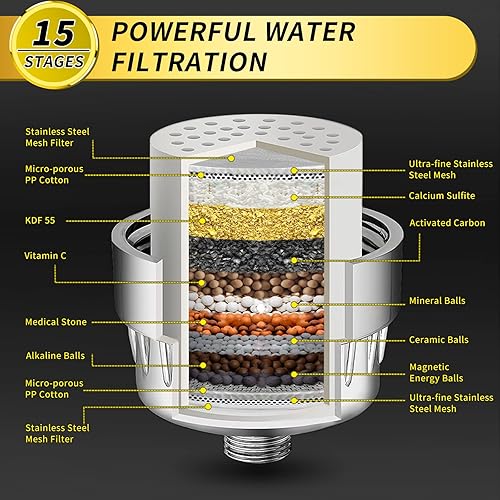 15
STAGES

POWERFUL WATER FILTRATION

Stainless Steel Mesh Filter

Micro-porous PP Cotton

KDF 55

Vitamin C

Medical Stone

Alkaline Balls

Micro-porous PP Cotton

Stainless Steel Mesh Filter

Ultra-fine Stainless Steel Mesh

Calcium Sulfite

Activated Carbon

Mineral Balls

Ceramic Balls

Magnetic Energy Balls

Ultra-fine Stainless Steel Mesh