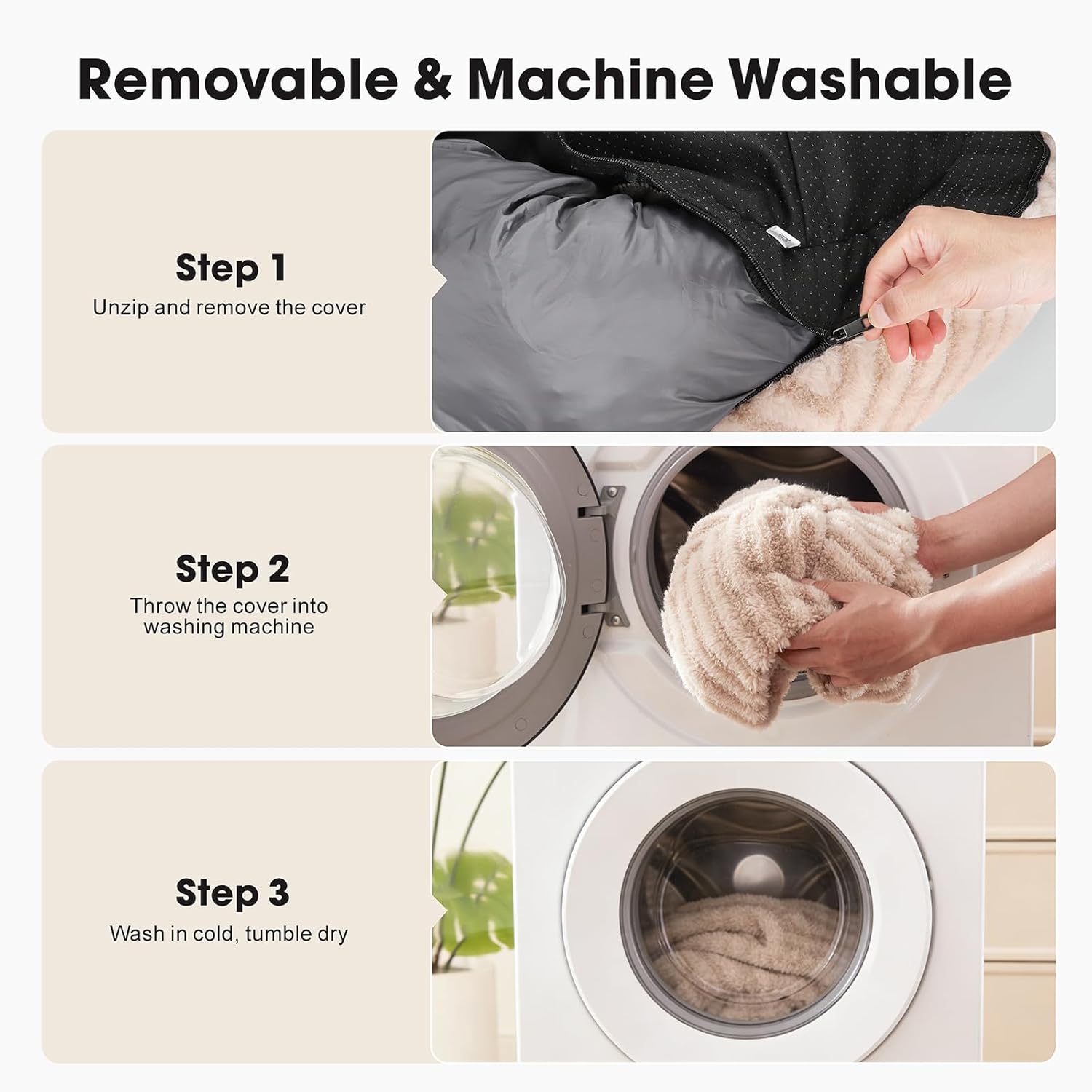 Removable & Machine Washable

Step 1
Unzip and remove the cover

Step 2
Throw the cover into washing machine

Step 3
Wash in cold, tumble dry