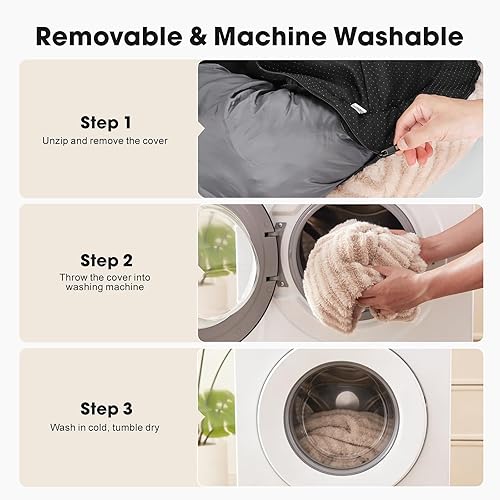 Removable & Machine Washable

Step 1
Unzip and remove the cover

Step 2
Throw the cover into washing machine

Step 3
Wash in cold, tumble dry