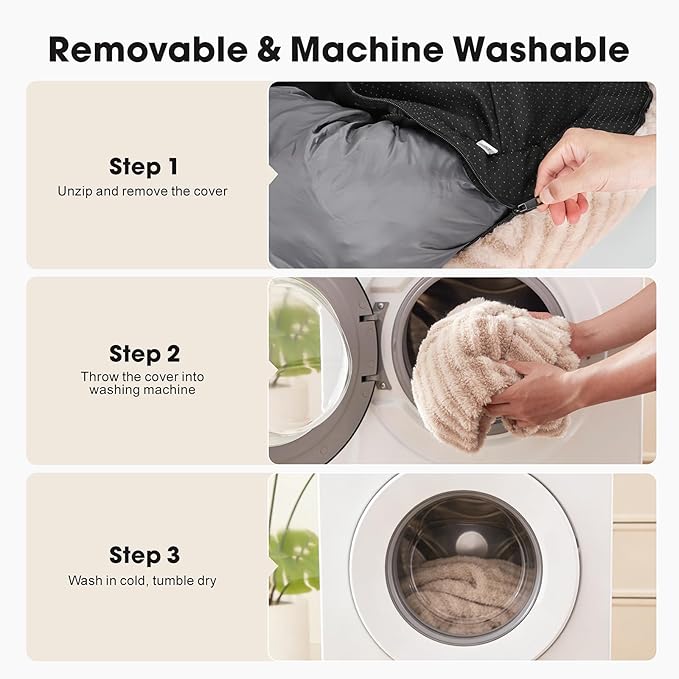 Removable & Machine Washable

Step 1
Unzip and remove the cover

Step 2
Throw the cover into washing machine

Step 3
Wash in cold, tumble dry