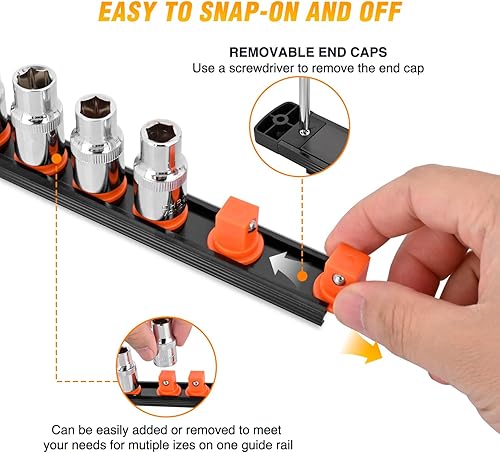 EASY TO SNAP-ON AND OFF

REMOVABLE END CAPS
Use a screwdriver to remove the end cap

Can be easily added or removed to meet your needs for mutiple izes on one guide rail