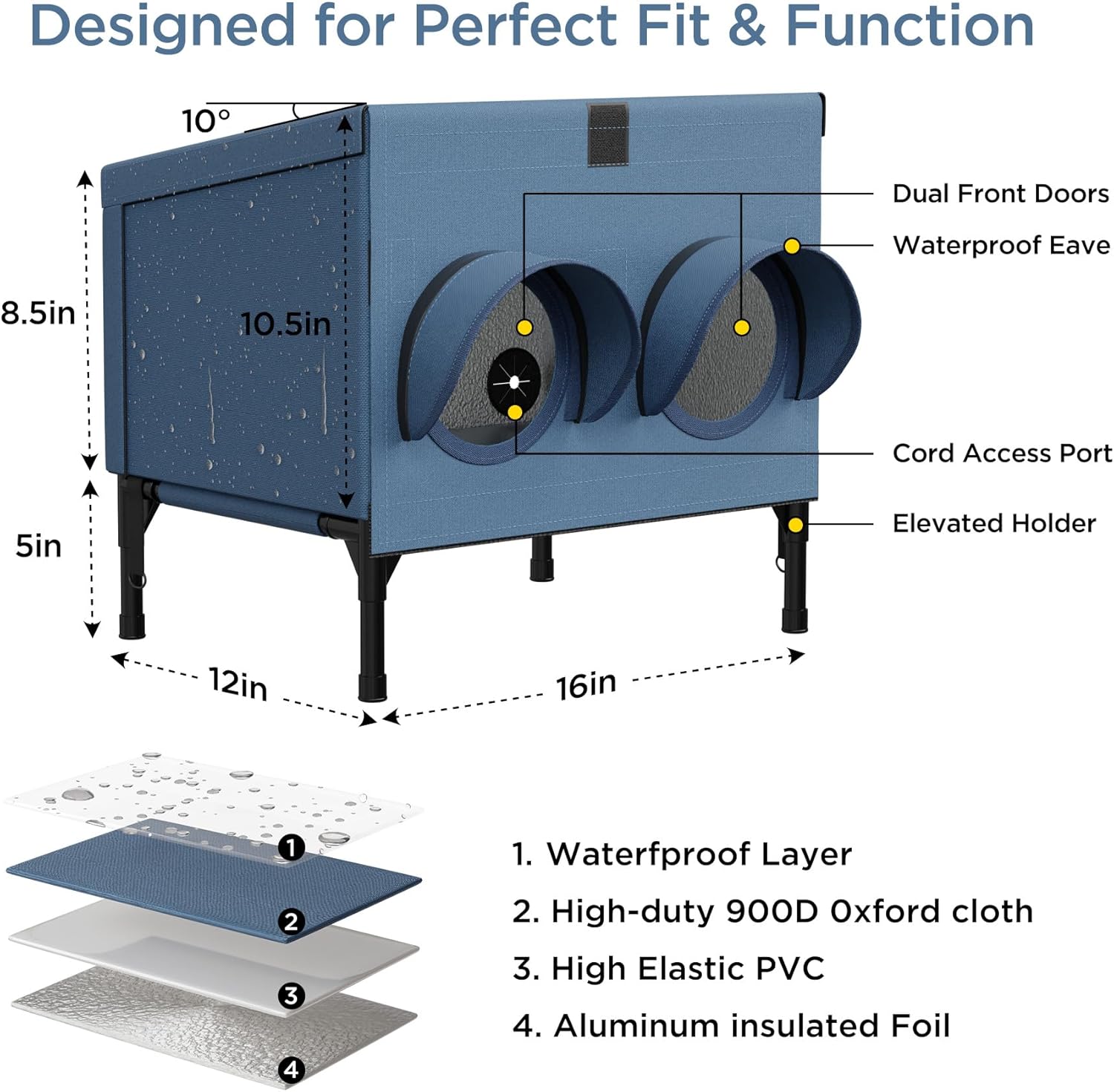 Designed for Perfect Fit & Function

10°

8.5in

10.5in

5in

12in

16in

Dual Front Doors

Waterproof Eave

Cord Access Port

Elevated Holder

1

2

3

4

1. Waterfproof Layer

2. High-duty 900D 0xford cloth

3. High Elastic PVC

4. Aluminum insulated Foil