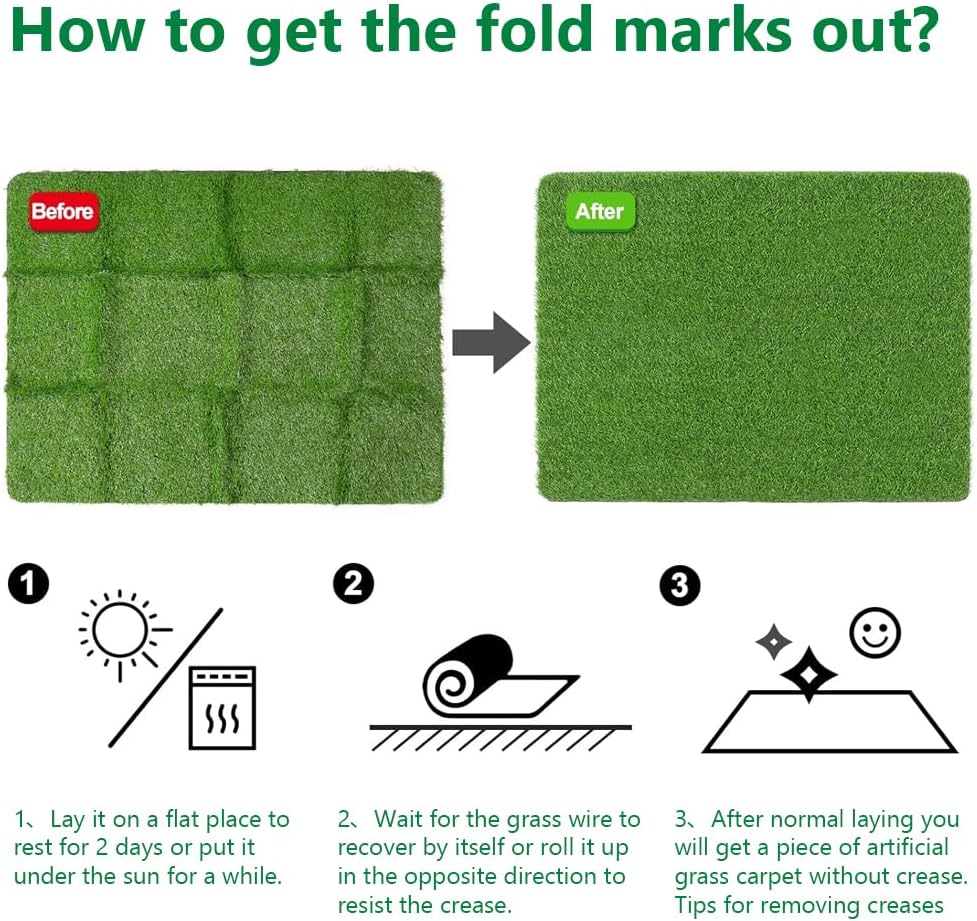 How to get the fold marks out?

Before

After

1

2

3

1、Lay it on a flat place to rest for 2 days or put it under the sun for a while.

2、Wait for the grass wire to recover by itself or roll it up in the opposite direction to resist the crease.

3、After normal laying you will get a piece of artificial grass carpet without crease. Tips for removing creases