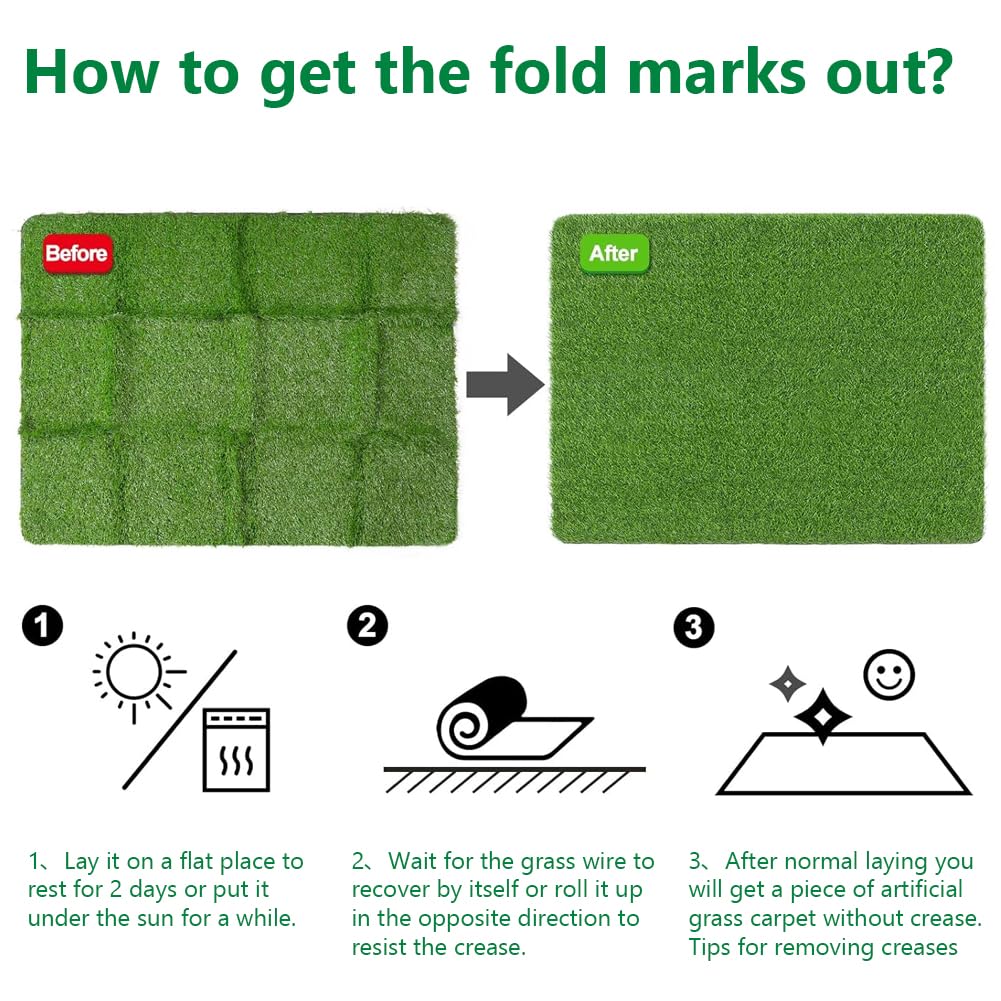 How to get the fold marks out?

Before

After

1

2

3

1、Lay it on a flat place to rest for 2 days or put it under the sun for a while.

2、Wait for the grass wire to recover by itself or roll it up in the opposite direction to resist the crease.

3、After normal laying you will get a piece of artificial grass carpet without crease. Tips for removing creases