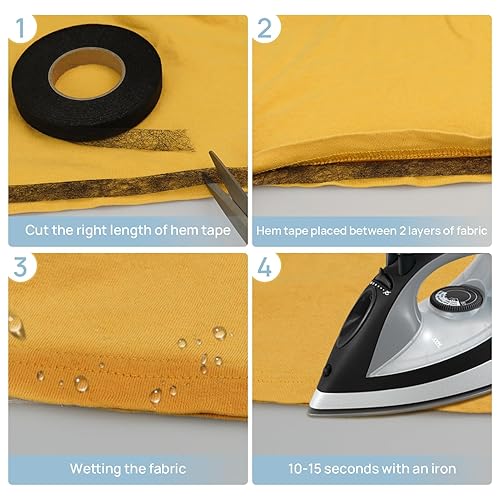 1

Cut the right length of hem tape

2

Hem tape placed between 2 layers of fabric

3

Wetting the fabric

4

10-15 seconds with an iron