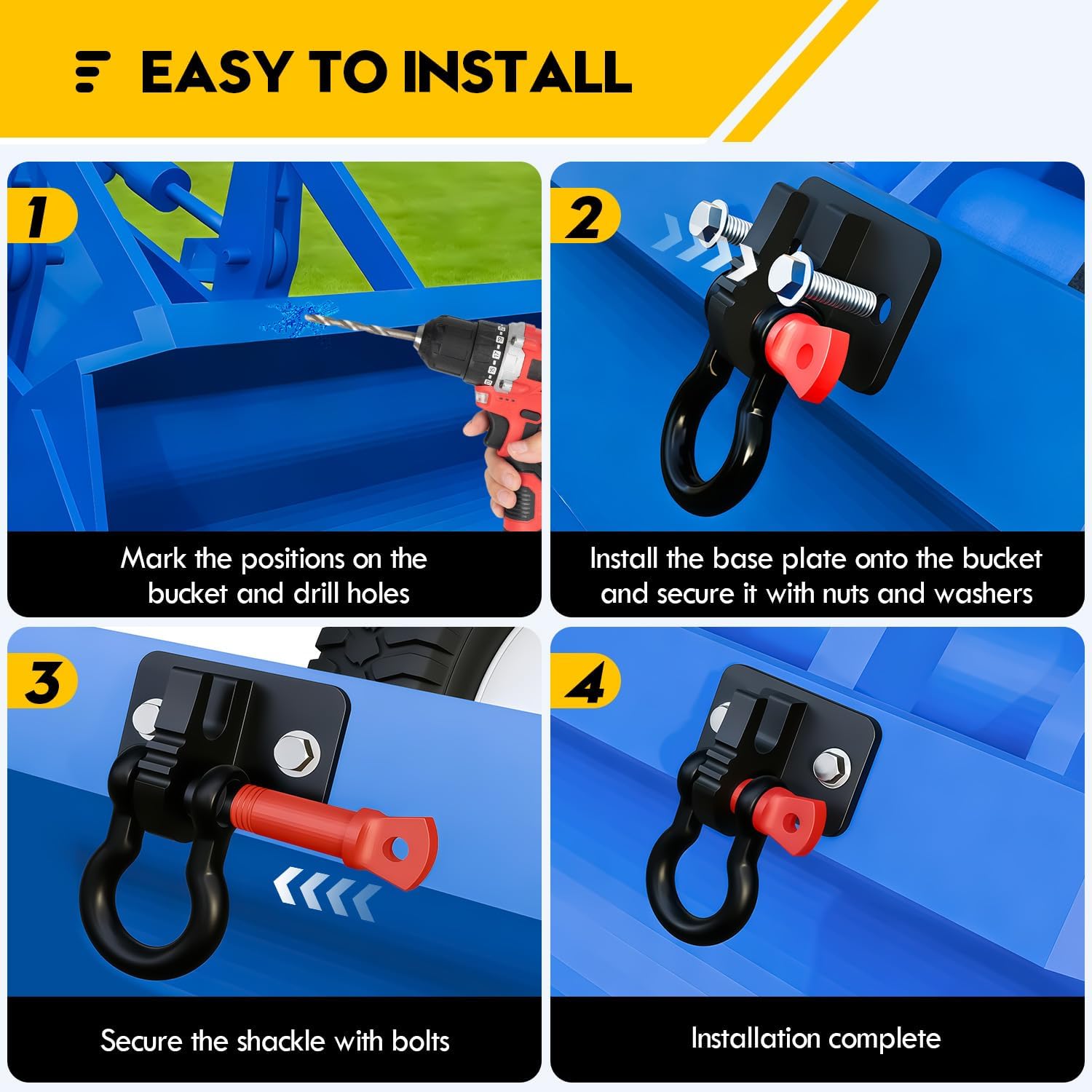 EASY TO INSTALL

1

Mark the positions on the bucket and drill holes

2

Install the base plate onto the bucket and secure it with nuts and washers

3

Secure the shackle with bolts

4

Installation complete