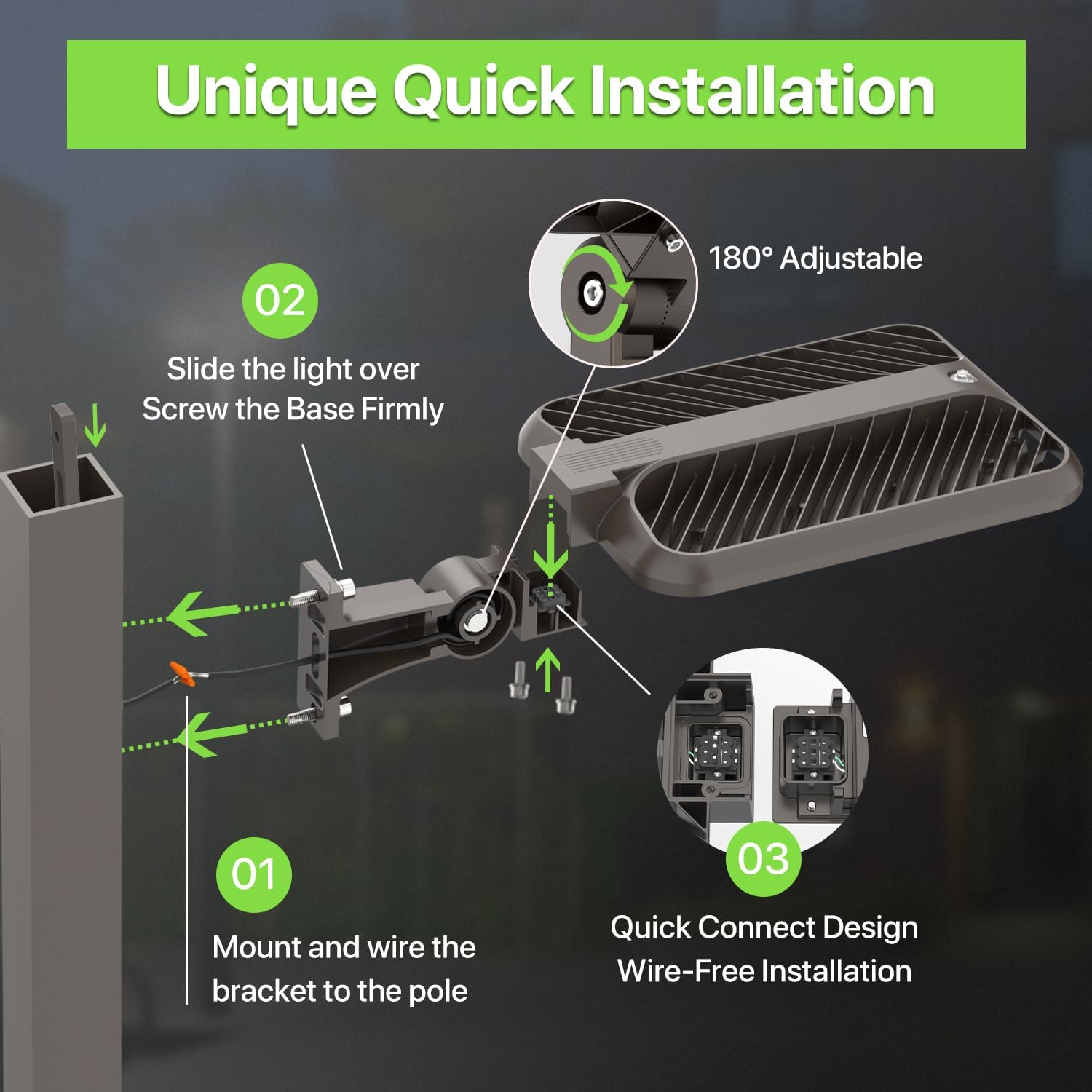 Unique Quick Installation

180° Adjustable

02

Slide the light over
Screw the Base Firmly

01

Mount and wire the bracket to the pole

03

Quick Connect Design
Wire-Free Installation