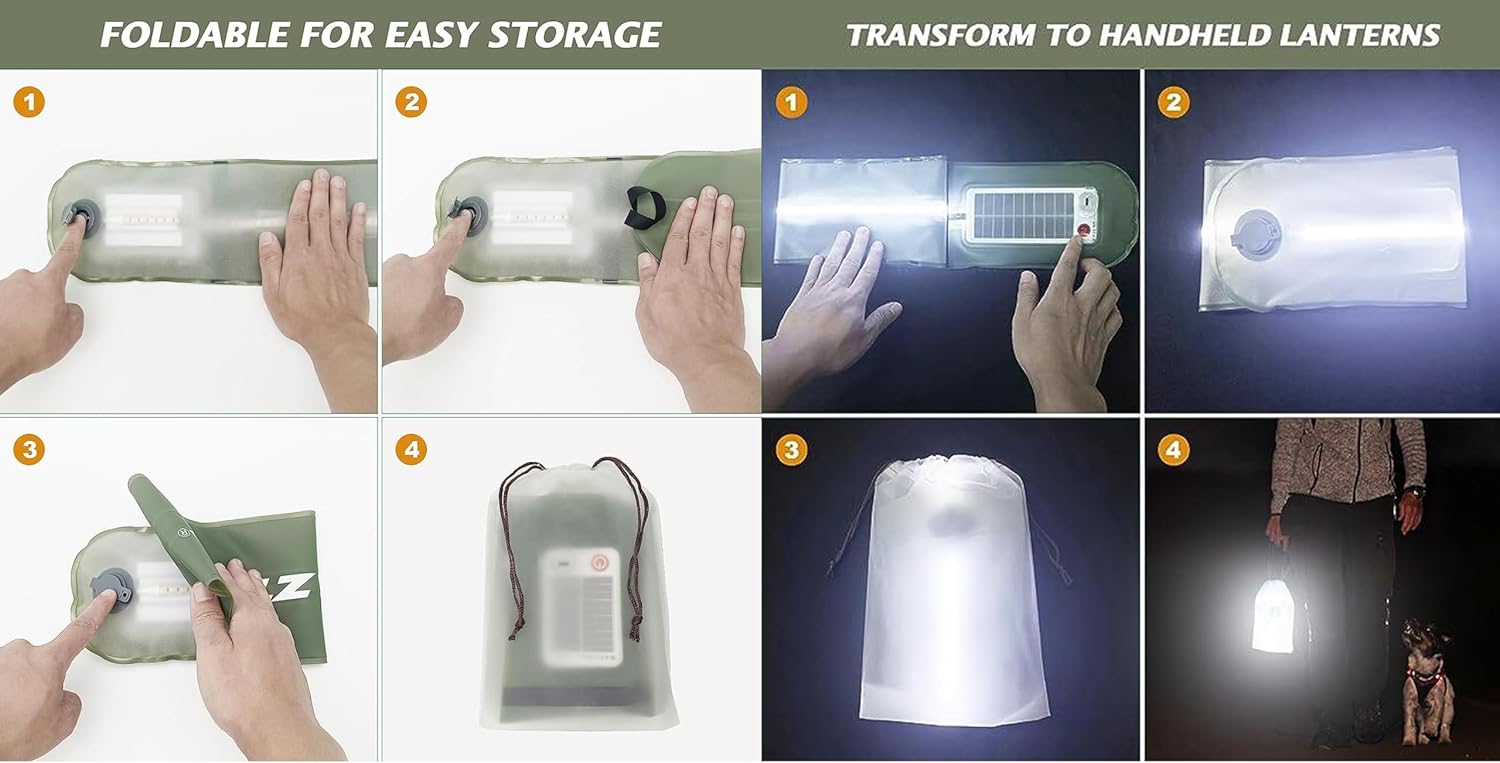 FOLDABLE FOR EASY STORAGE

1

2

3

4

TRANSFORM TO HANDHELD LANTERNS

1

2

3

4