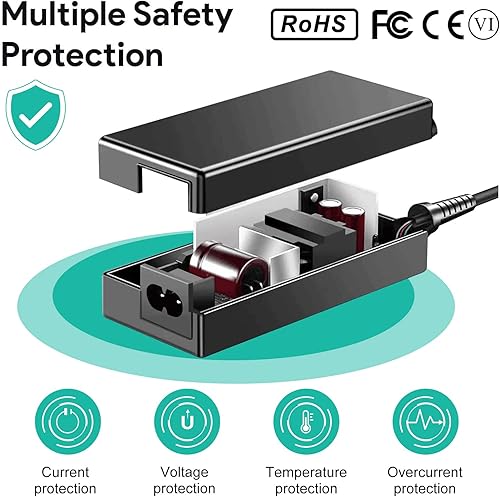 Multiple Safety Protection

RoHS FC CE VI

Current protection

Voltage protection

Temperature protection

Overcurrent protection