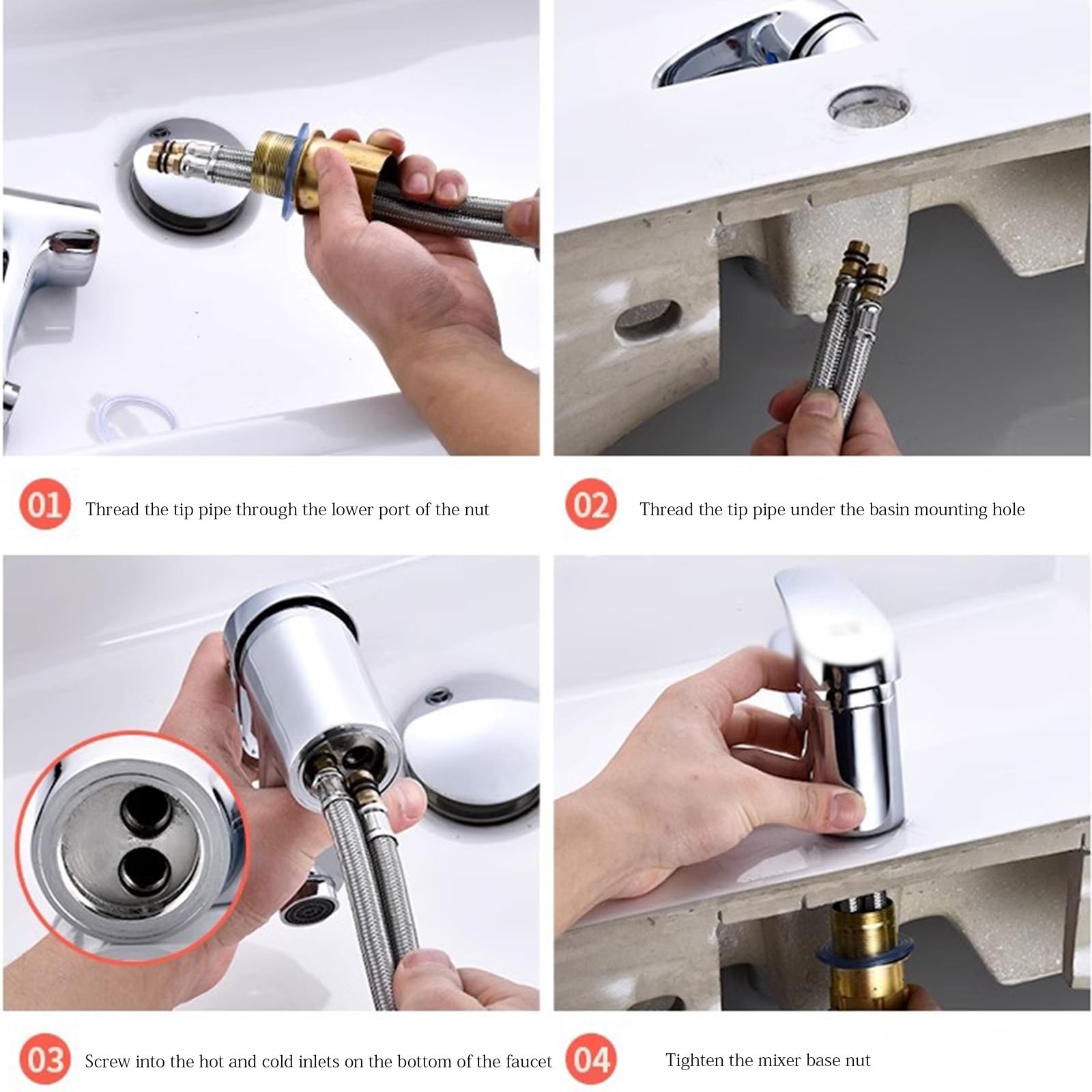 01 Thread the tip pipe through the lower port of the nut

02 Thread the tip pipe under the basin mounting hole

03 Screw into the hot and cold inlets on the bottom of the faucet

04 Tighten the mixer base nut