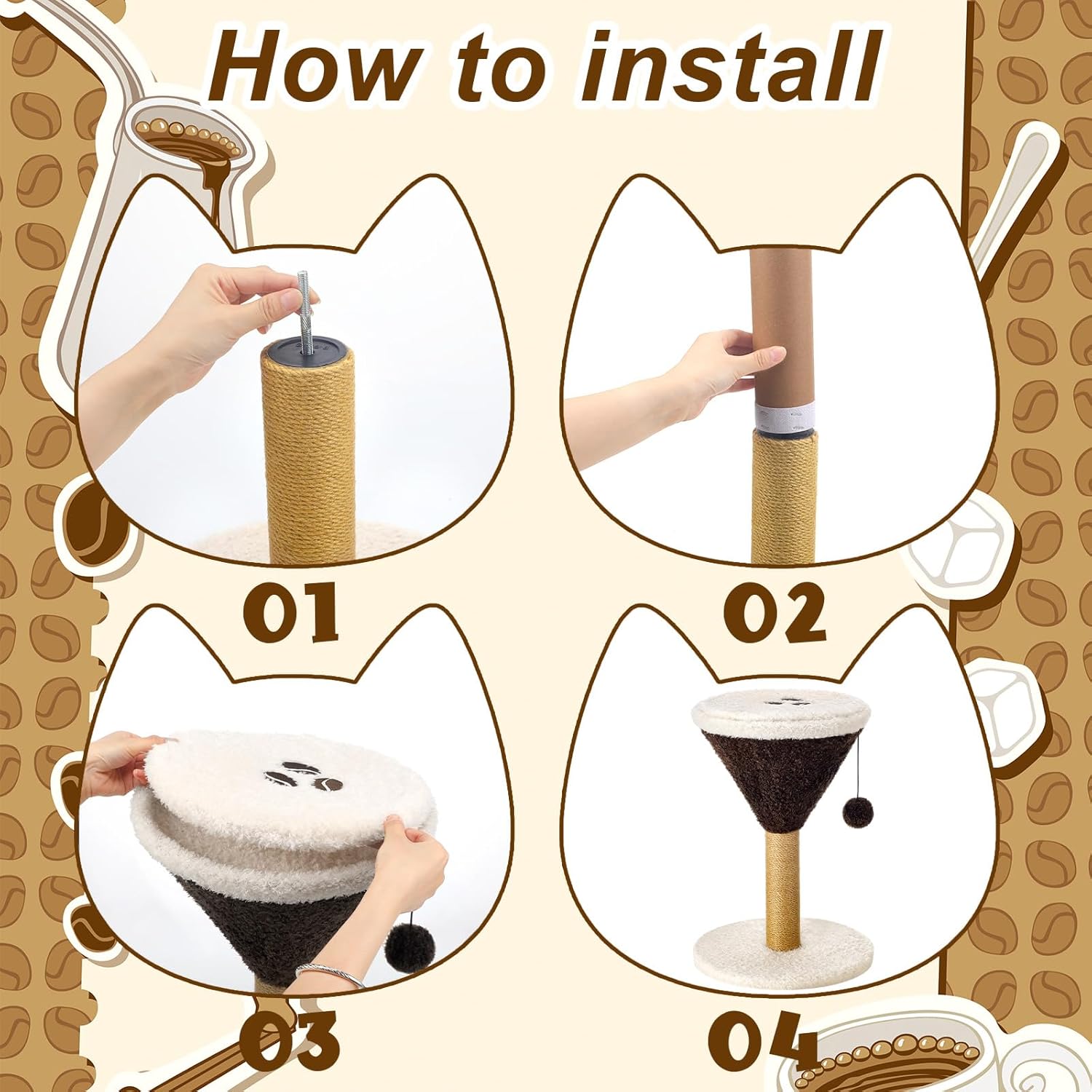 How to install

01

02

03

04