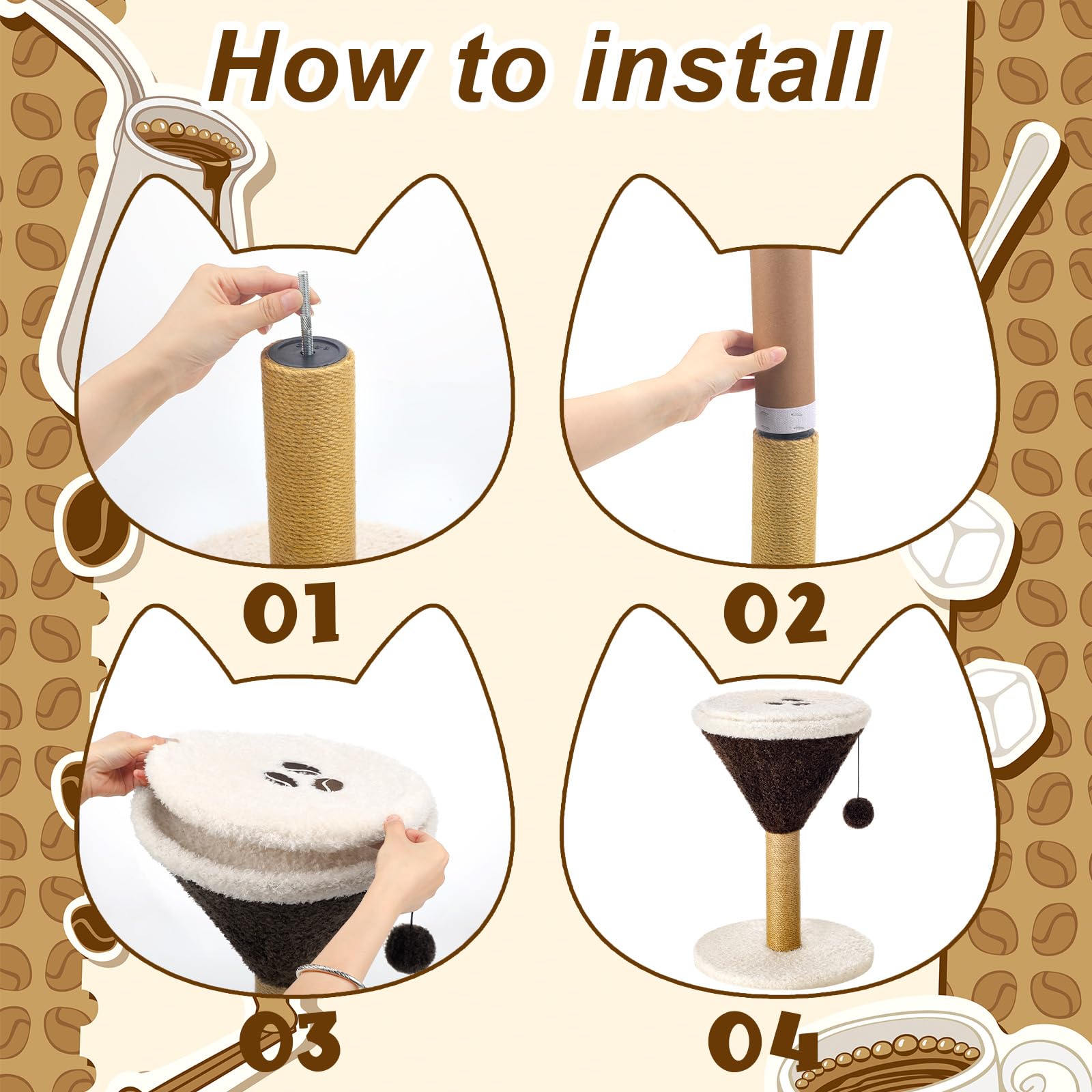 How to install

01

02

03

04