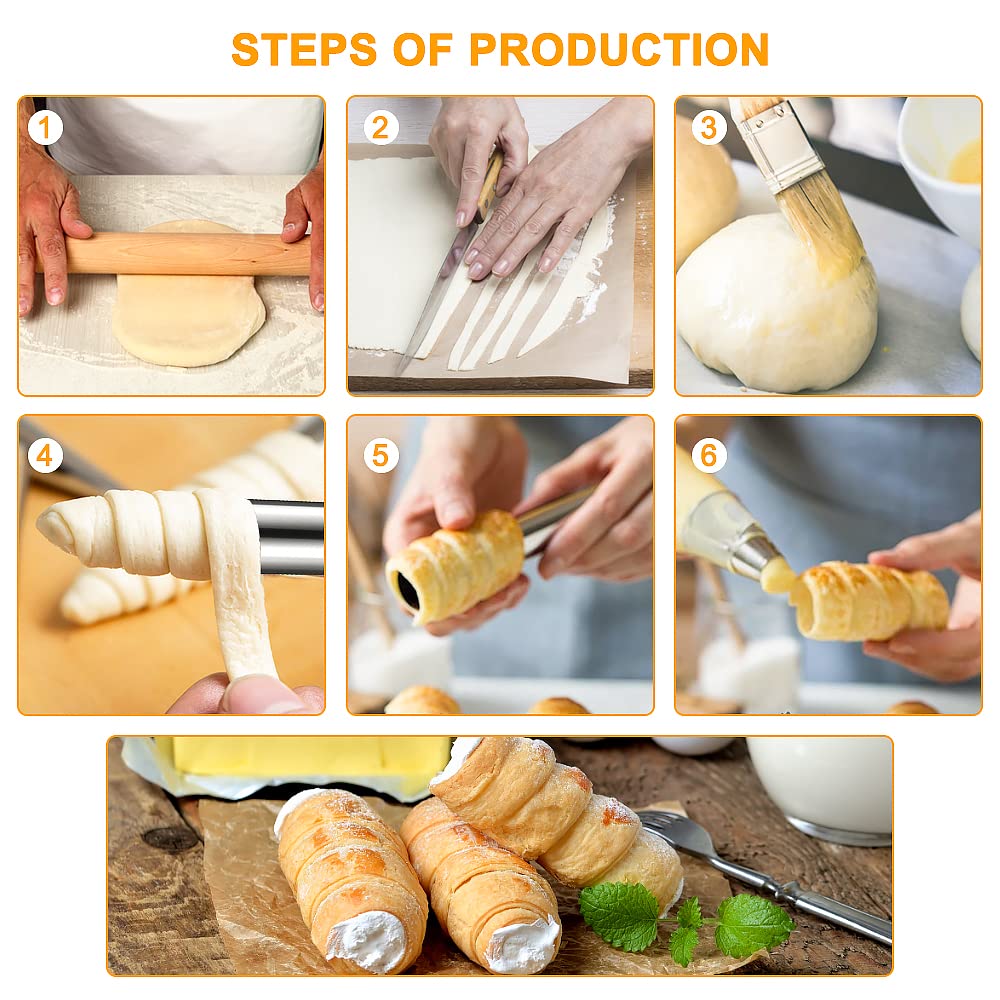 STEPS OF PRODUCTION

1

2

3

4

5

6