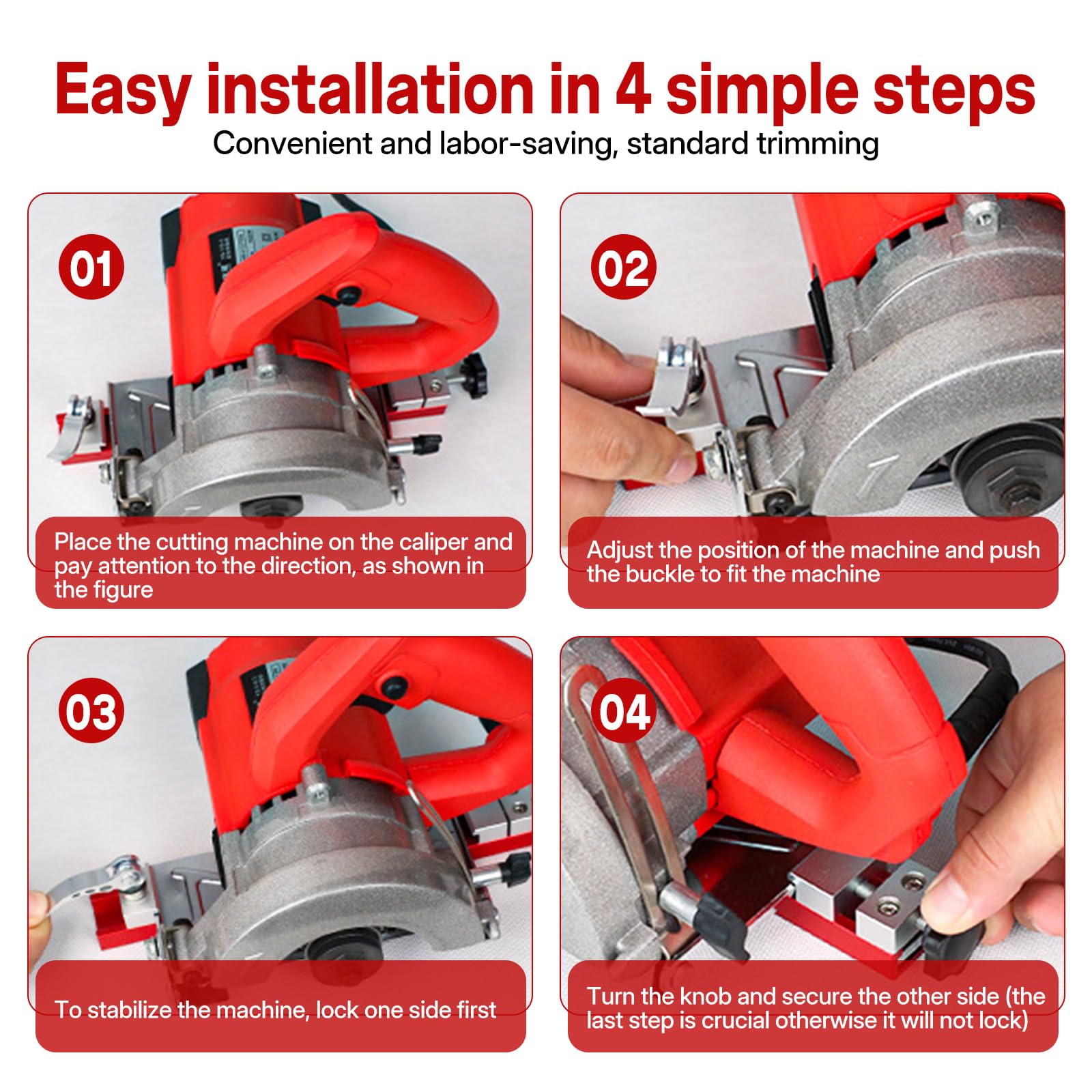 Easy installation in 4 simple steps
Convenient and labor-saving, standard trimming

01
Place the cutting machine on the caliper and pay attention to the direction, as shown in the figure

02
Adjust the position of the machine and push the buckle to fit the machine

03
To stabilize the machine, lock one side first

04
Turn the knob and secure the other side (the last step is crucial otherwise it will not lock)