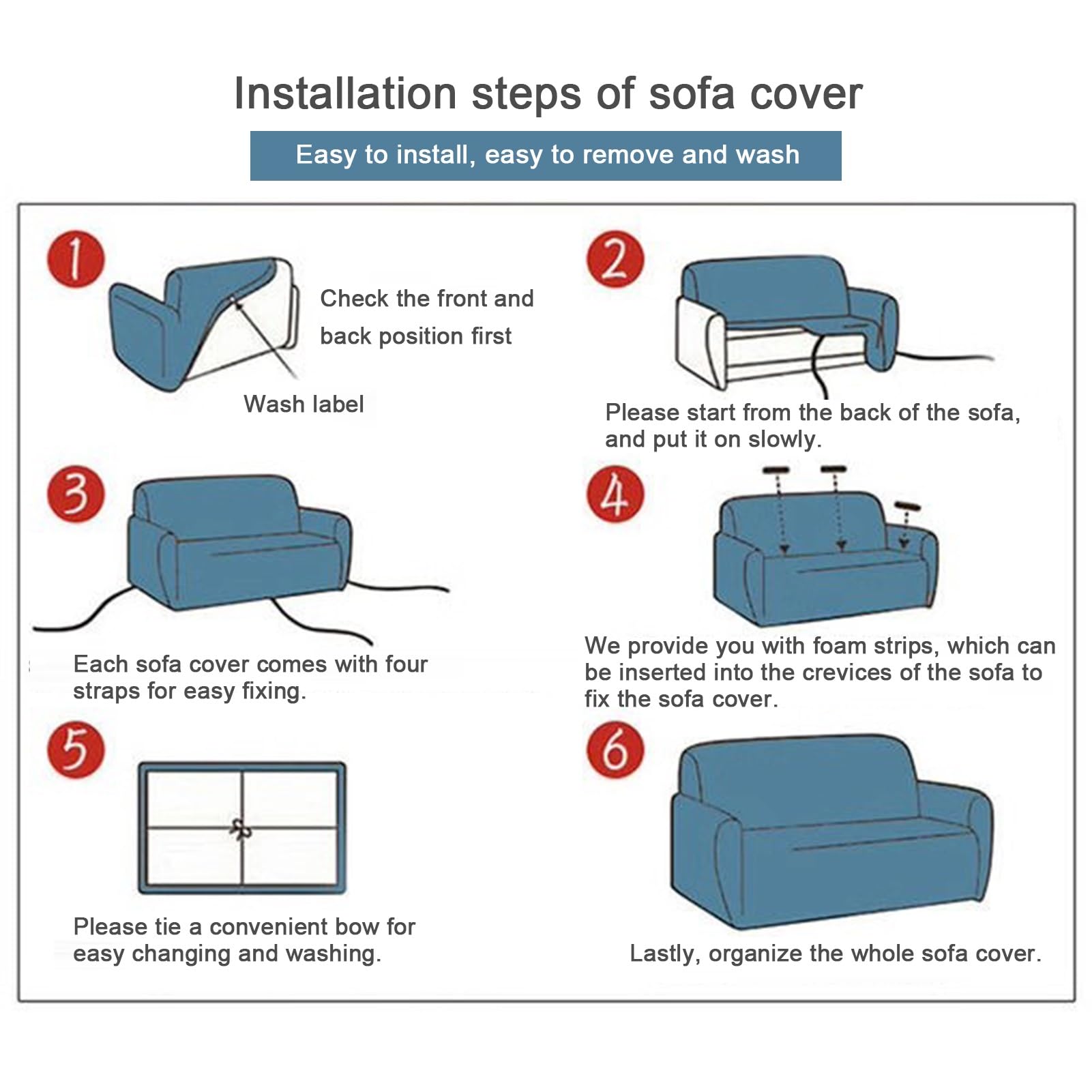 Installation steps of sofa cover

Easy to install, easy to remove and wash

1

Check the front and back position first

Wash label

2

Please start from the back of the sofa, and put it on slowly.

3

Each sofa cover comes with four straps for easy fixing.

4

We provide you with foam strips, which can be inserted into the crevices of the sofa to fix the sofa cover.

5

Please tie a convenient bow for easy changing and washing.

6

Lastly, organize the whole sofa cover.