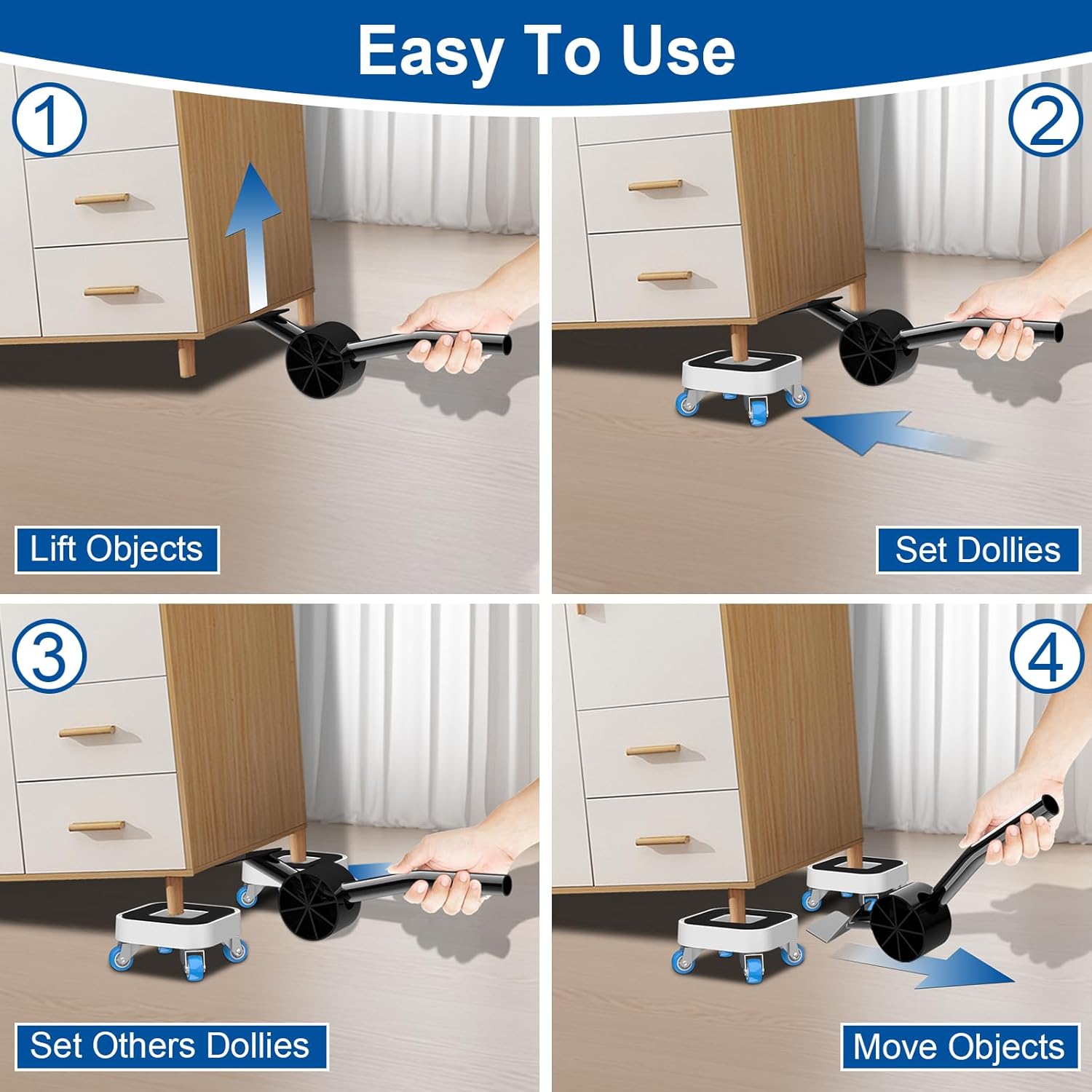 Easy To Use

①

Lift Objects

②

Set Dollies

③

Set Others Dollies

④

Move Objects