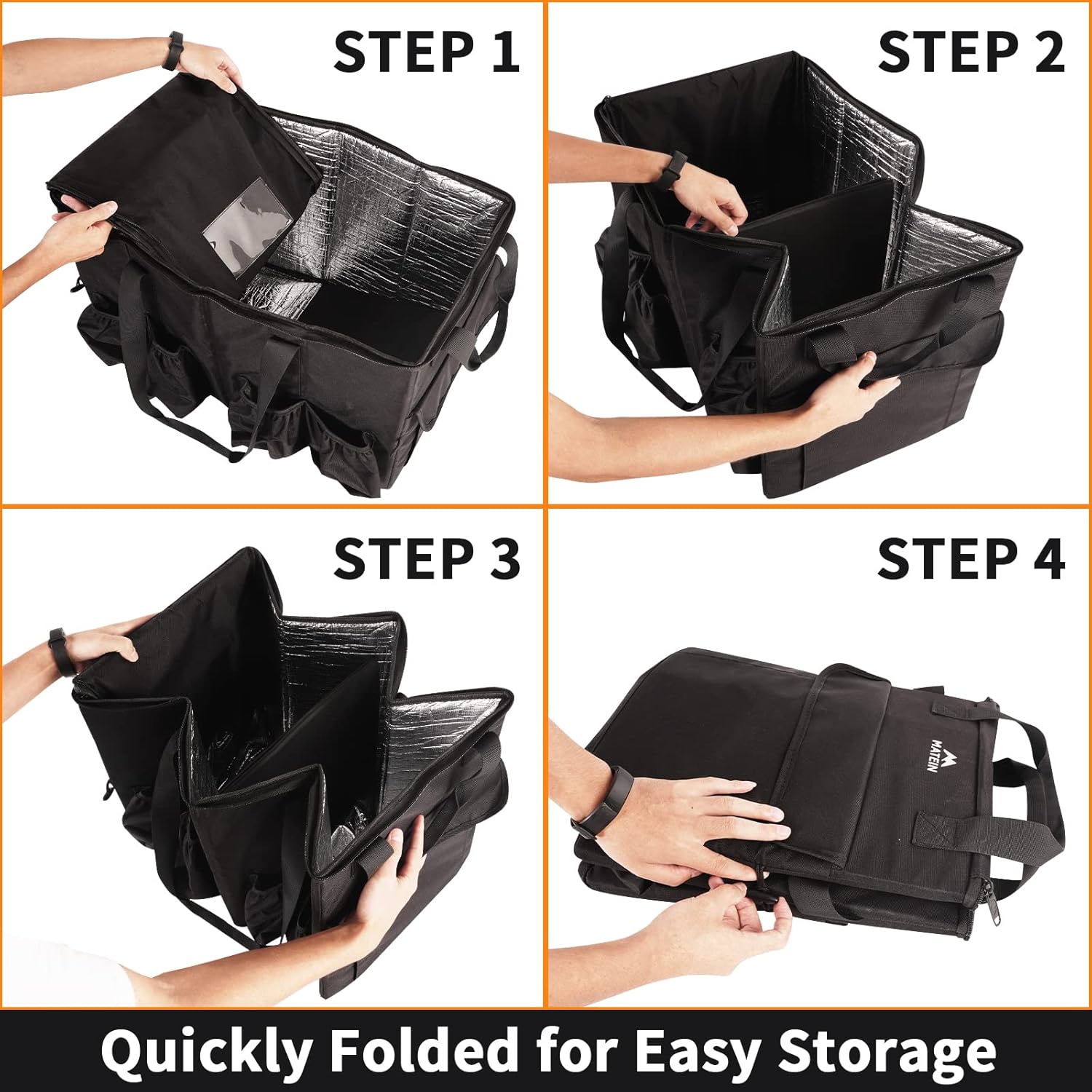 STEP 1

STEP 2

STEP 3

STEP 4

MATEIN

Quickly Folded for Easy Storage