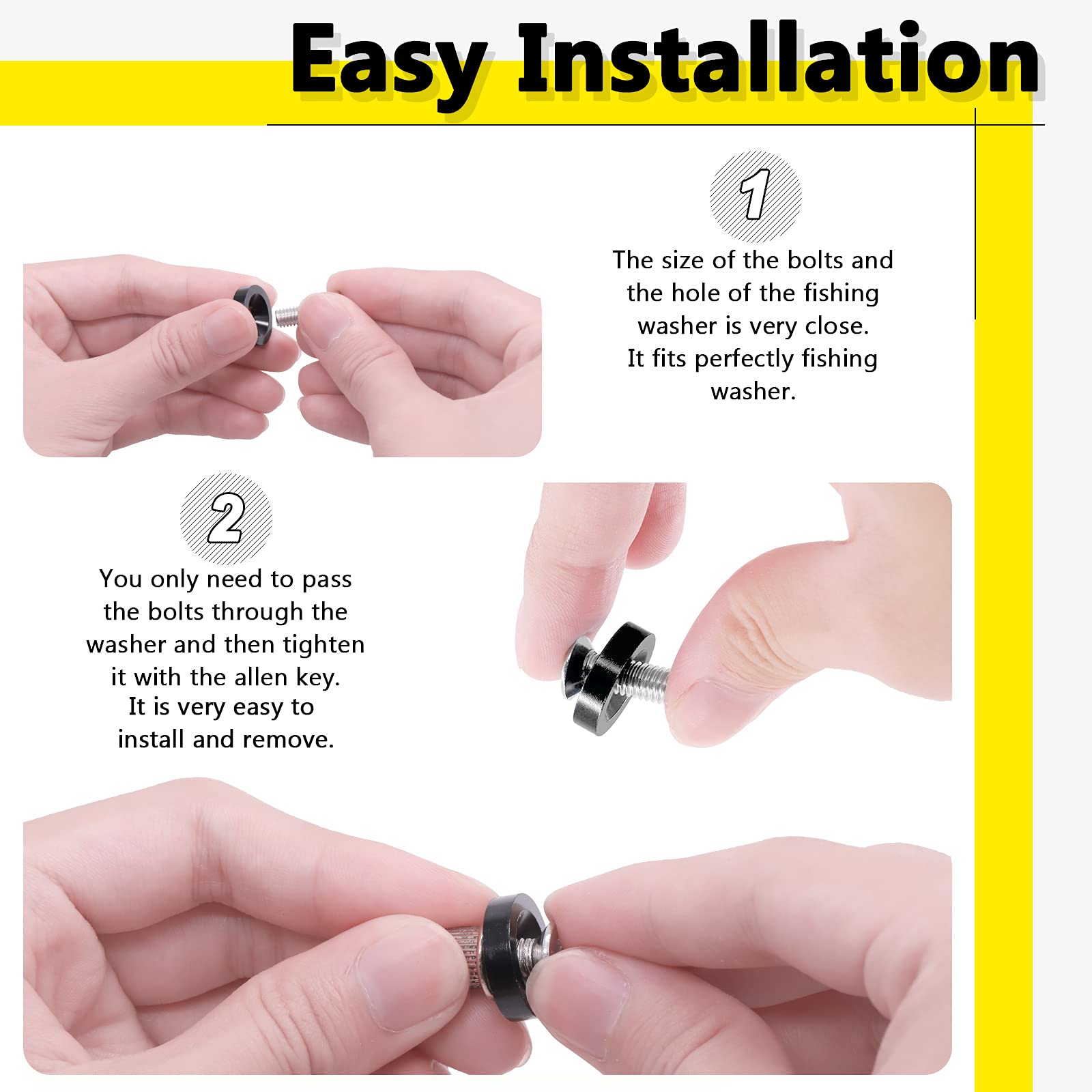 Easy Installation

1

The size of the bolts and the hole of the fishing washer is very close. It fits perfectly fishing washer.

2

You only need to pass the bolts through the washer and then tighten it with the allen key. It is very easy to install and remove.