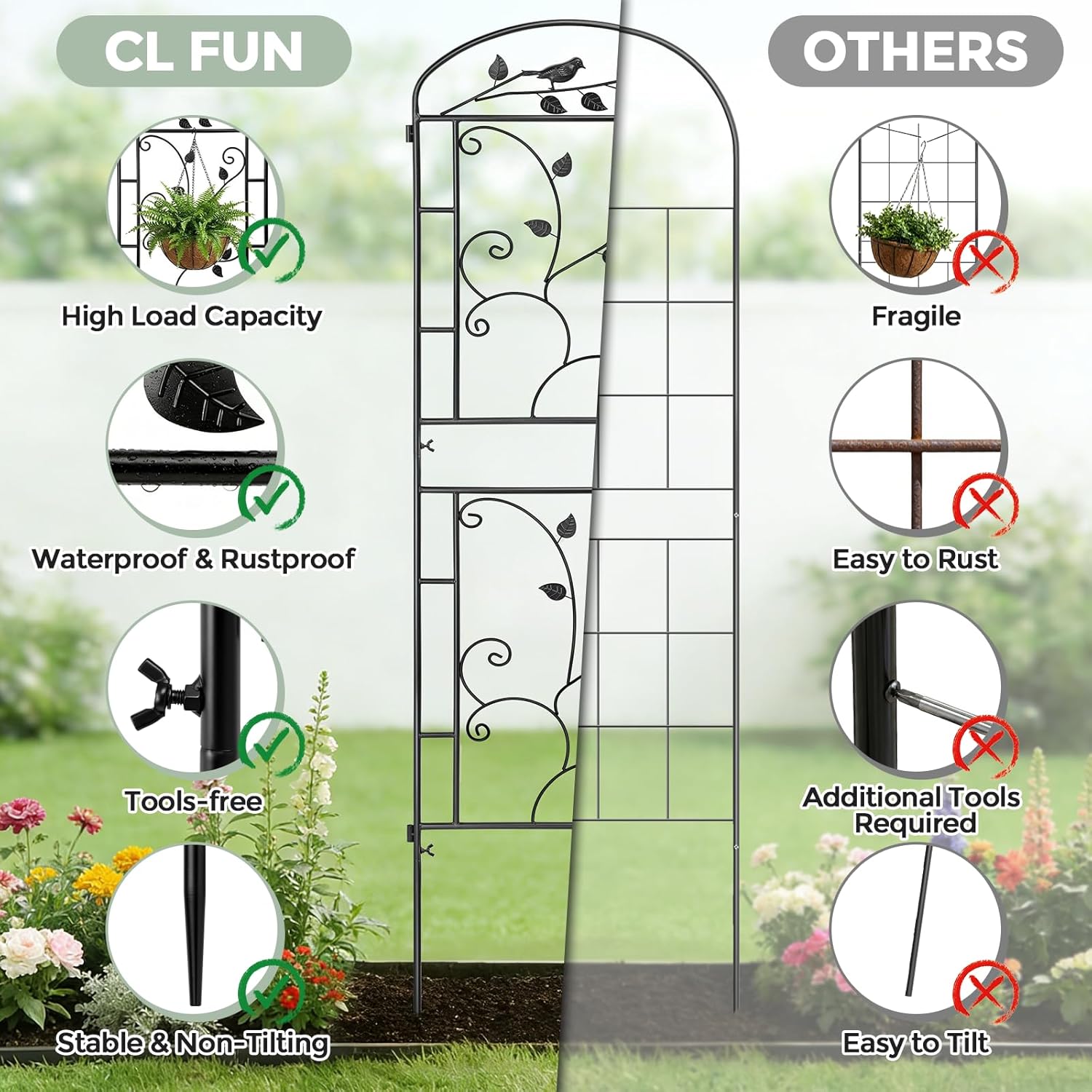 CL FUN

High Load Capacity

Waterproof & Rustproof

Tools-free

Stable & Non-Tilting

OTHERS

Fragile

Easy to Rust

Additional Tools Required

Easy to Tilt