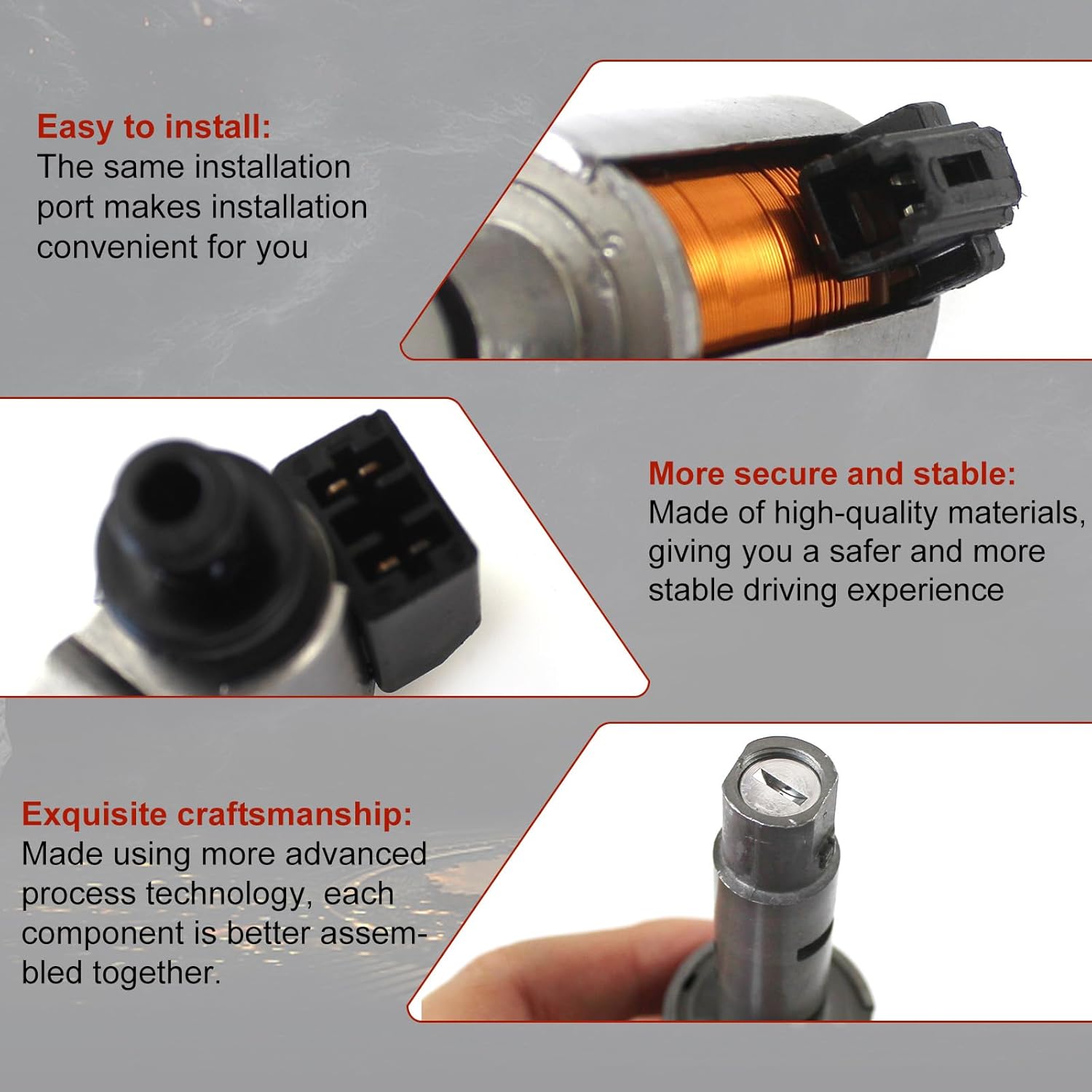 Easy to install:
The same installation port makes installation convenient for you

More secure and stable:
Made of high-quality materials, giving you a safer and more stable driving experience

Exquisite craftsmanship:
Made using more advanced process technology, each component is better assembled together.