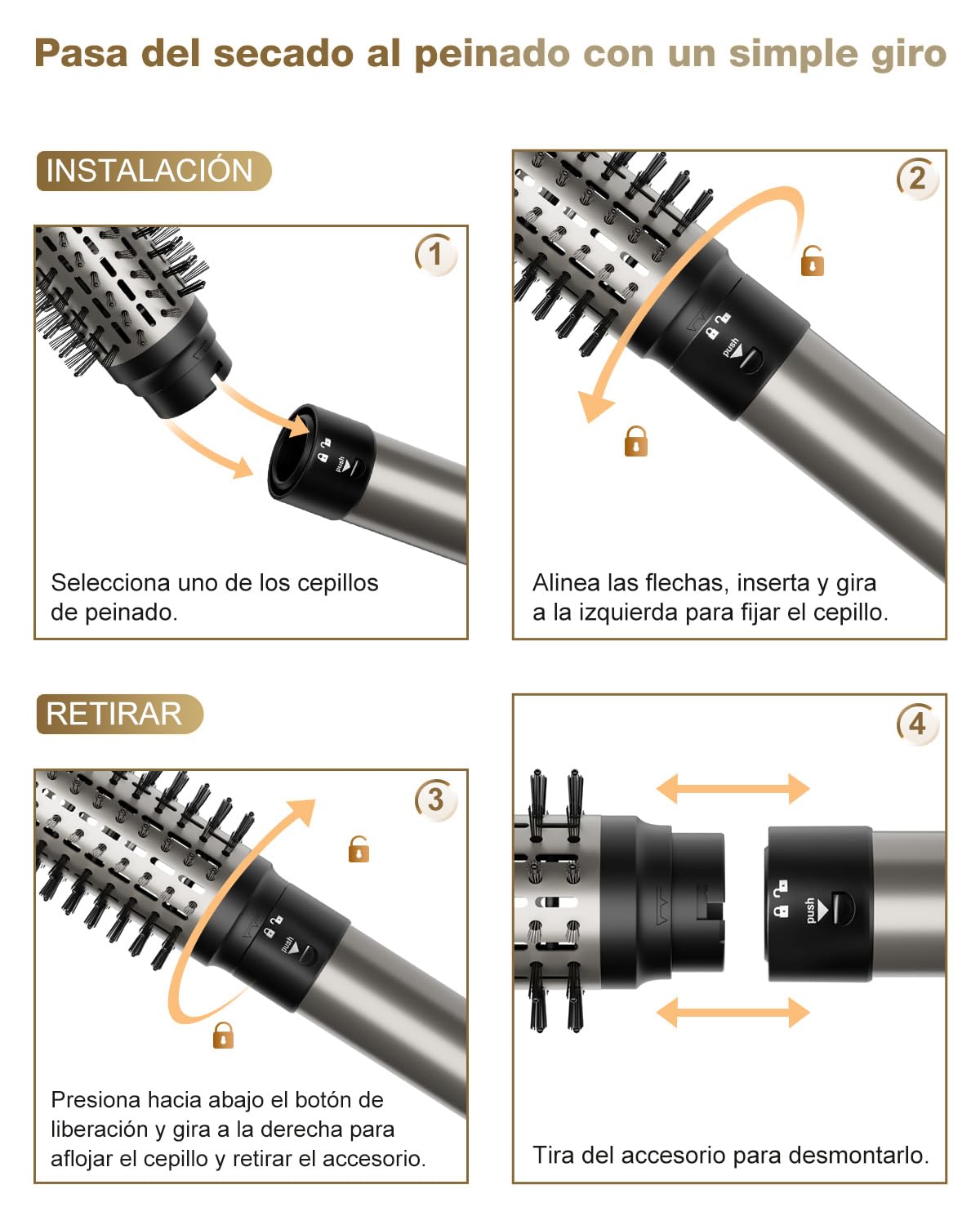 Pasa del secado al peinado con un simple giro

INSTALACIÓN

1

push

Selecciona uno de los cepillos de peinado.

2

push

Alinea las flechas, inserta y gira a la izquierda para fijar el cepillo.

RETIRAR

3

push

Presiona hacia abajo el botón de liberación y gira a la derecha para aflojar el cepillo y retirar el accesorio.

4

push

Tira del accesorio para desmontarlo.