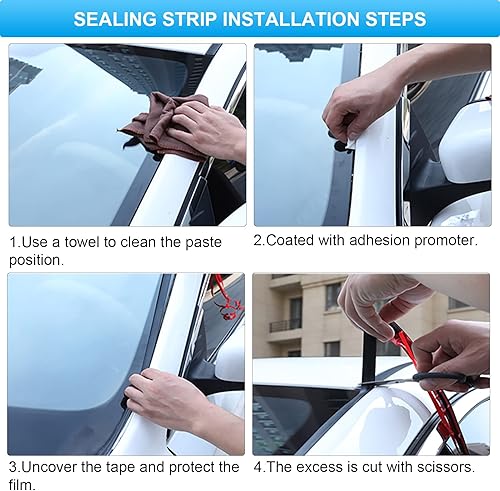 SEALING STRIP INSTALLATION STEPS

1.Use a towel to clean the paste position.

2.Coated with adhesion promoter.

3.Uncover the tape and protect the film.

4.The excess is cut with scissors.