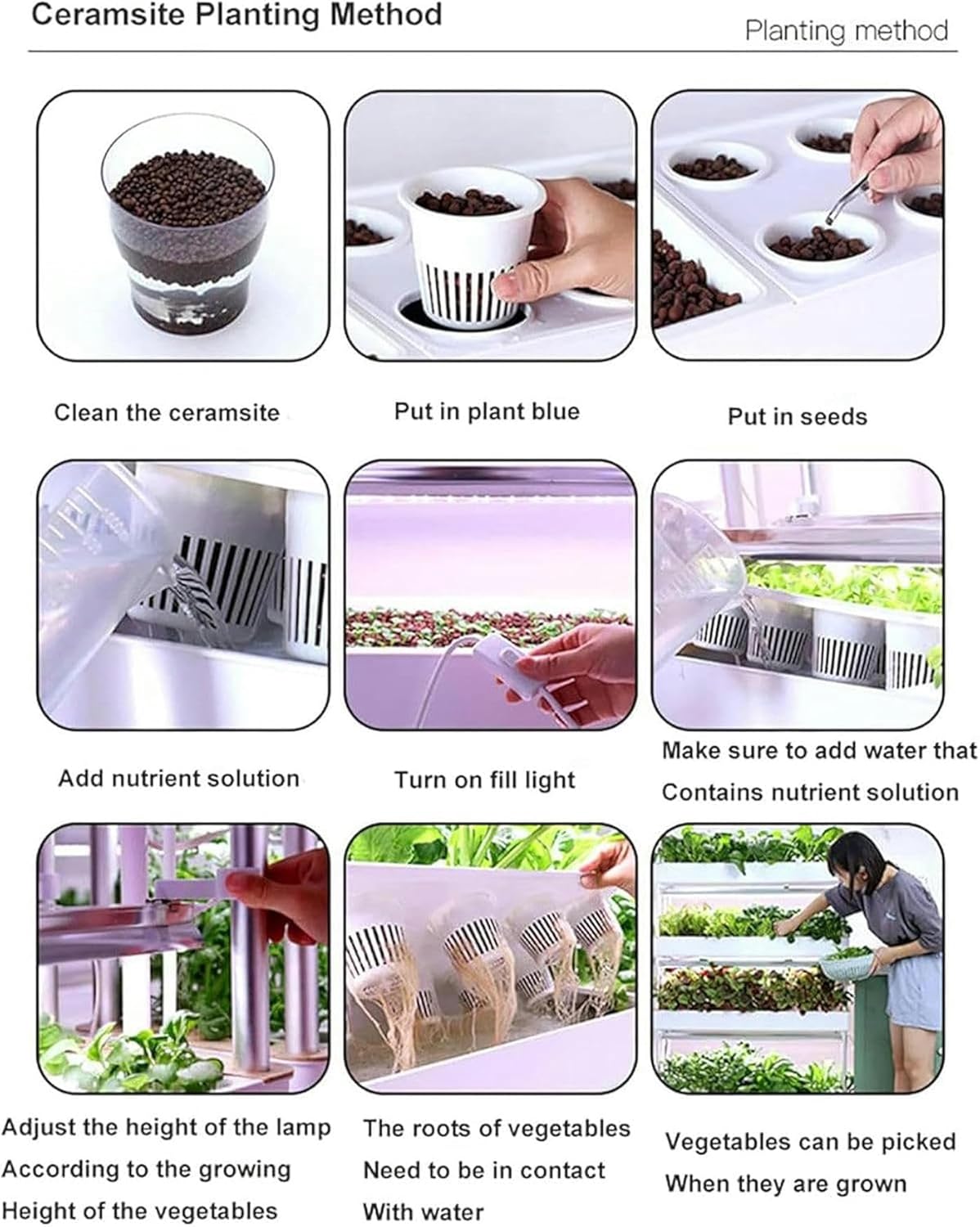 Ceramsite Planting Method

Planting method

Clean the ceramsite

Put in plant blue

Put in seeds

Add nutrient solution

Turn on fill light

Make sure to add water that Contains nutrient solution

Adjust the height of the lamp According to the growing Height of the vegetables

The roots of vegetables Need to be in contact With water

Vegetables can be picked When they are grown