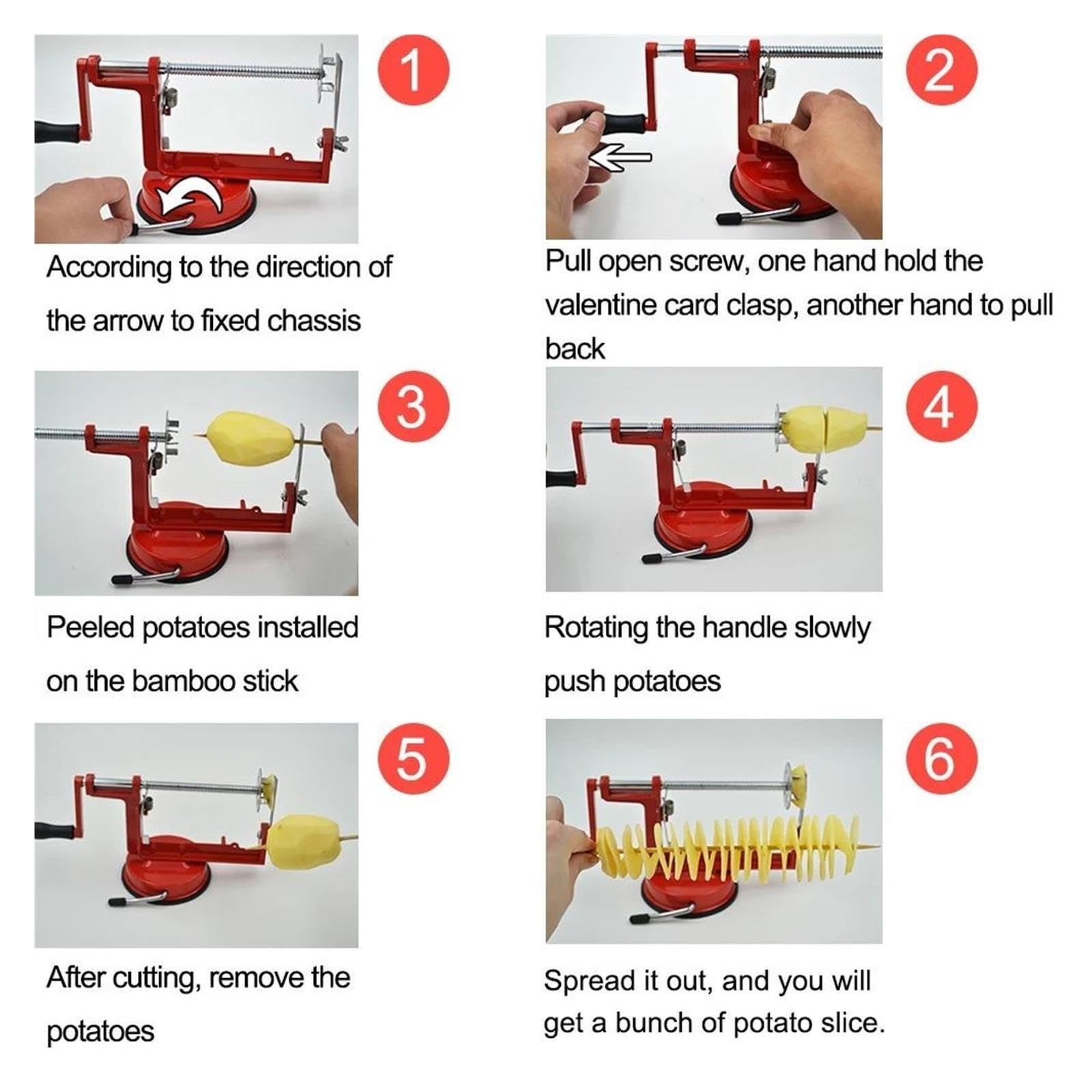 1

According to the direction of the arrow to fixed chassis

2

Pull open screw, one hand hold the valentine card clasp, another hand to pull back

3

Peeled potatoes installed on the bamboo stick

4

Rotating the handle slowly push potatoes

5

After cutting, remove the potatoes

6

Spread it out, and you will get a bunch of potato slice.